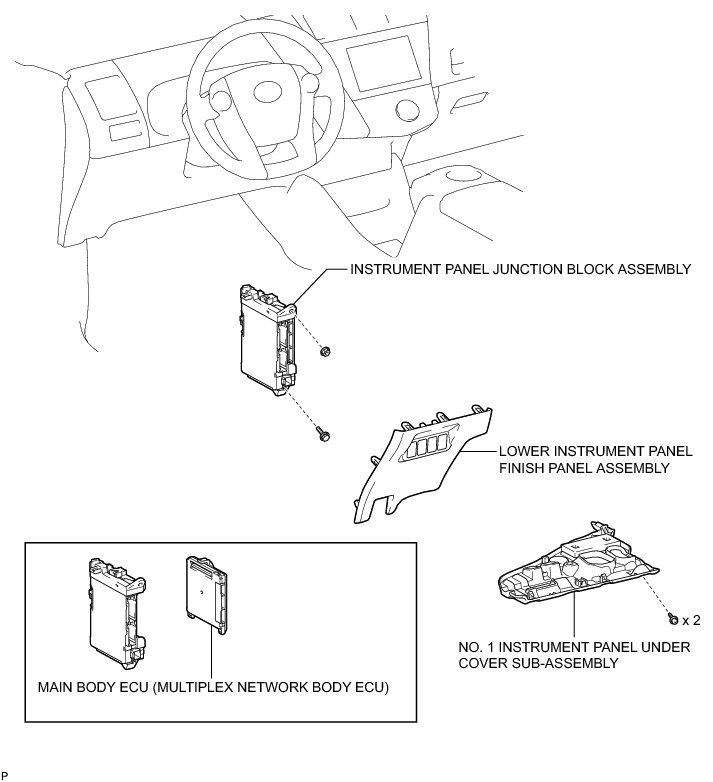 INSTRUMENT PANEL JUNCTION BLOCK ASSEMBLY

LOWER INSTRUMENT PANEL FINISH PANEL ASSEMBLY

x 2

NO. 1 INSTRUMENT PANEL UNDER COVER SUB-ASSEMBLY

MAIN BODY ECU (MULTIPLEX NETWORK BODY ECU)

P