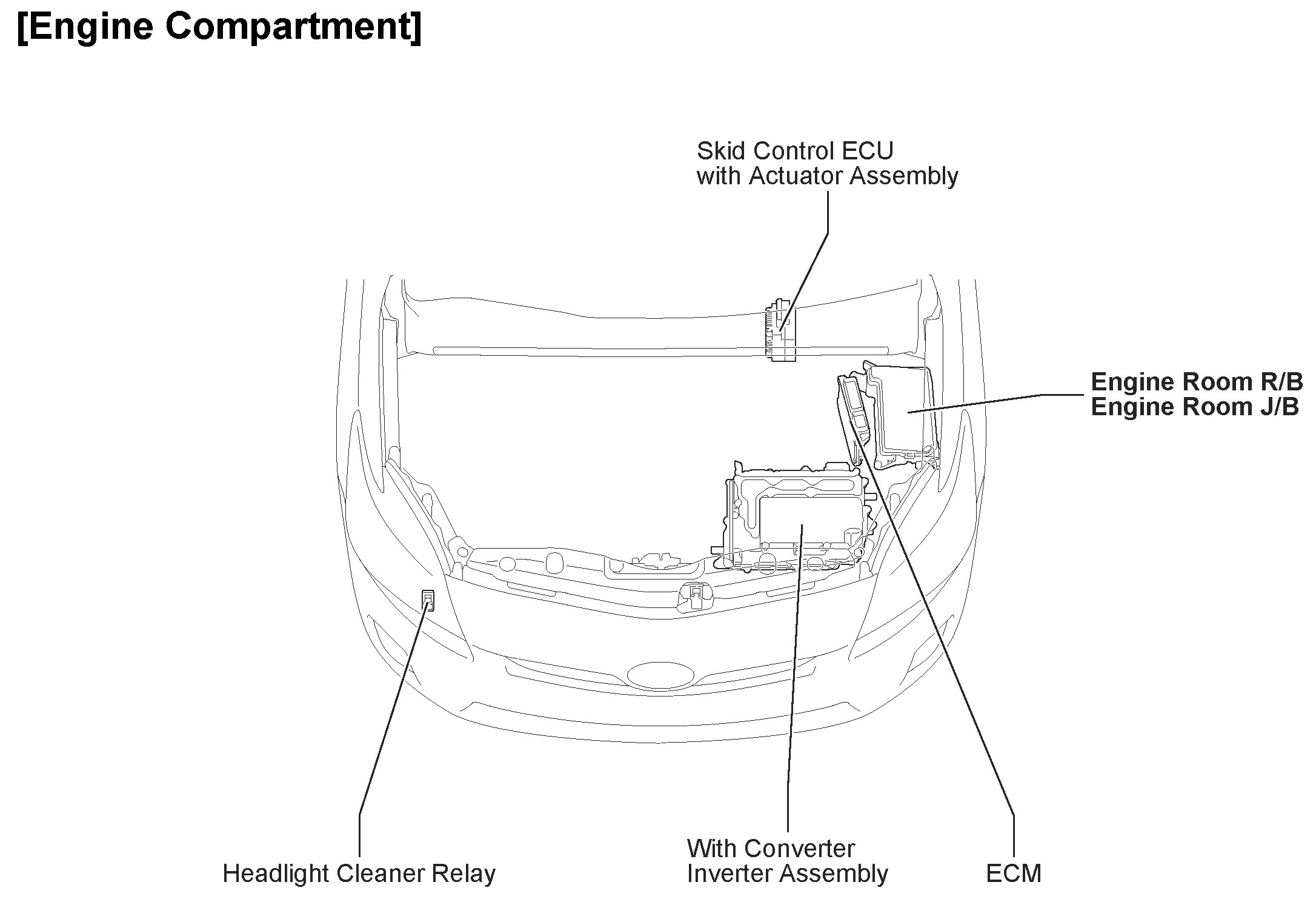 [Engine Compartment]

Skid Control ECU with Actuator Assembly

Engine Room R/B
Engine Room J/B

Headlight Cleaner Relay

With Converter Inverter Assembly

ECM