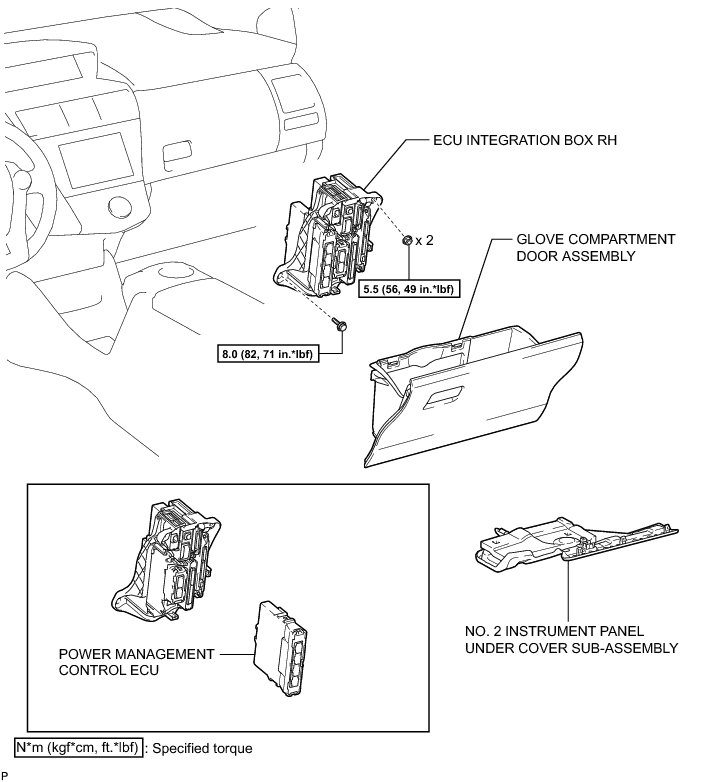 ECU INTEGRATION BOX RH

x 2

GLOVE COMPARTMENT DOOR ASSEMBLY

5.5 (56, 49 in.*lbf)

8.0 (82, 71 in.*lbf)

POWER MANAGEMENT CONTROL ECU

NO. 2 INSTRUMENT PANEL UNDER COVER SUB-ASSEMBLY

N*m (kgf*cm, ft.*lbf) : Specified torque

P