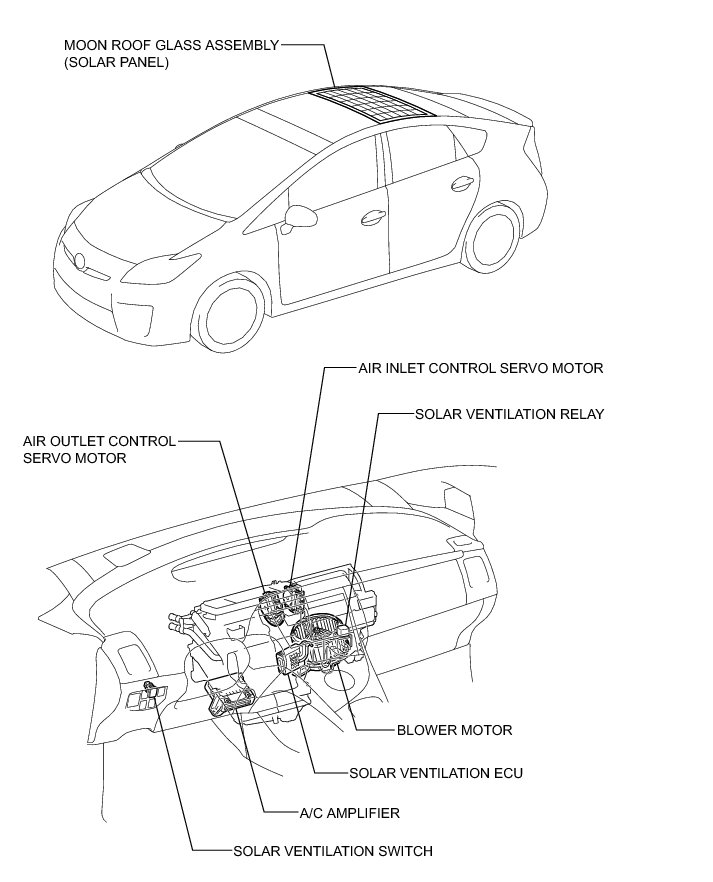 MOON ROOF GLASS ASSEMBLY
(SOLAR PANEL)

AIR INLET CONTROL SERVO MOTOR

SOLAR VENTILATION RELAY

AIR OUTLET CONTROL
SERVO MOTOR

BLOWER MOTOR

SOLAR VENTILATION ECU

A/C AMPLIFIER

SOLAR VENTILATION SWITCH