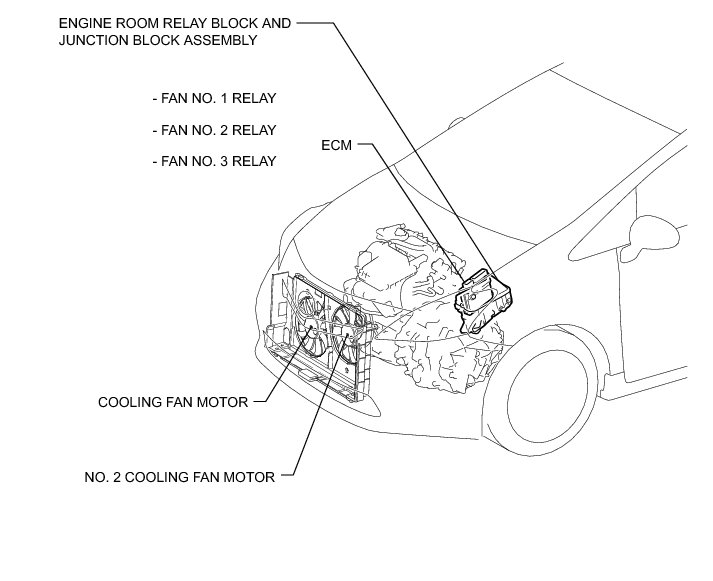 ENGINE ROOM RELAY BLOCK AND JUNCTION BLOCK ASSEMBLY

- FAN NO. 1 RELAY

- FAN NO. 2 RELAY

- FAN NO. 3 RELAY

ECM

COOLING FAN MOTOR

NO. 2 COOLING FAN MOTOR