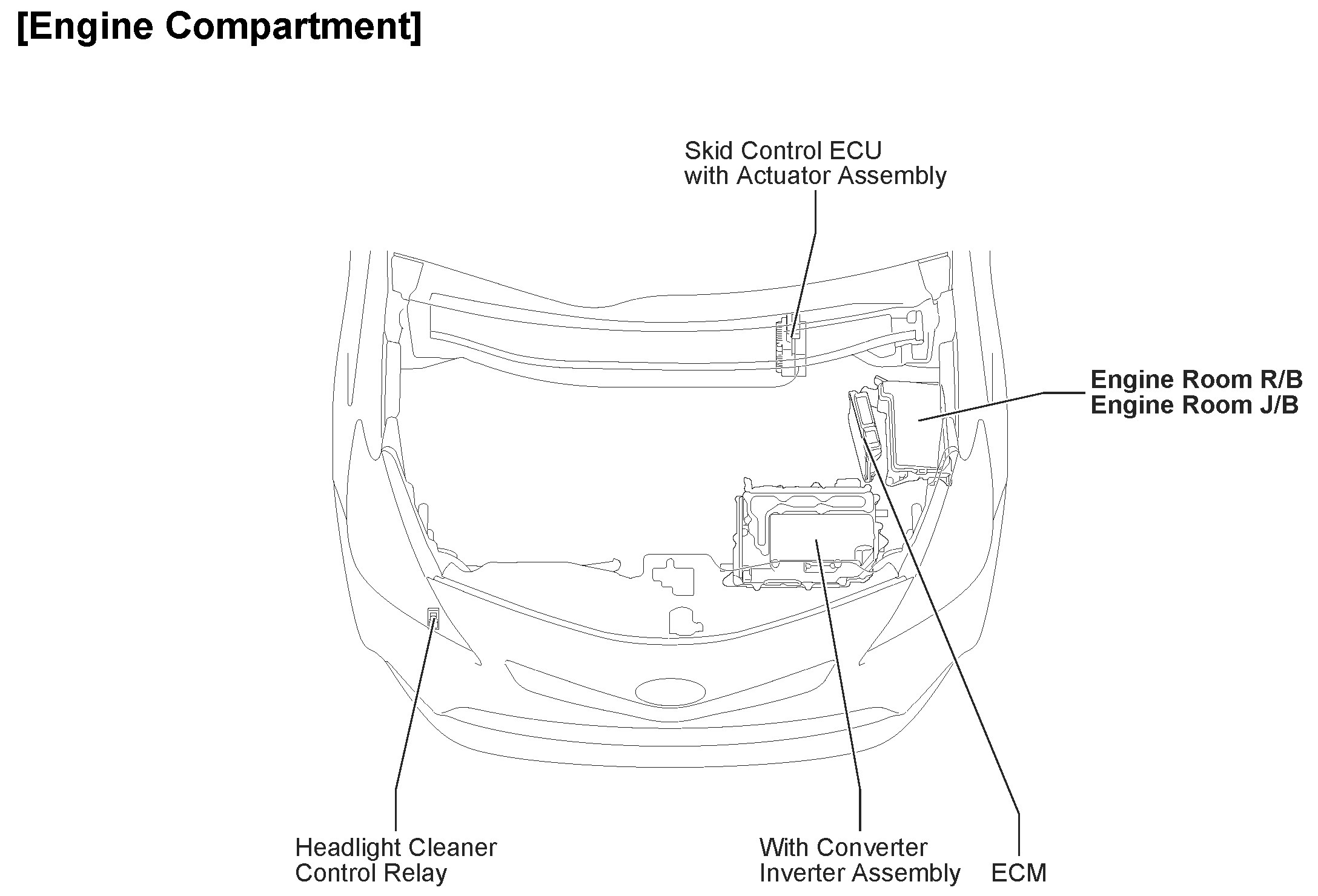 [Engine Compartment]

Skid Control ECU with Actuator Assembly

Engine Room R/B
Engine Room J/B

Headlight Cleaner Control Relay

With Converter Inverter Assembly

ECM