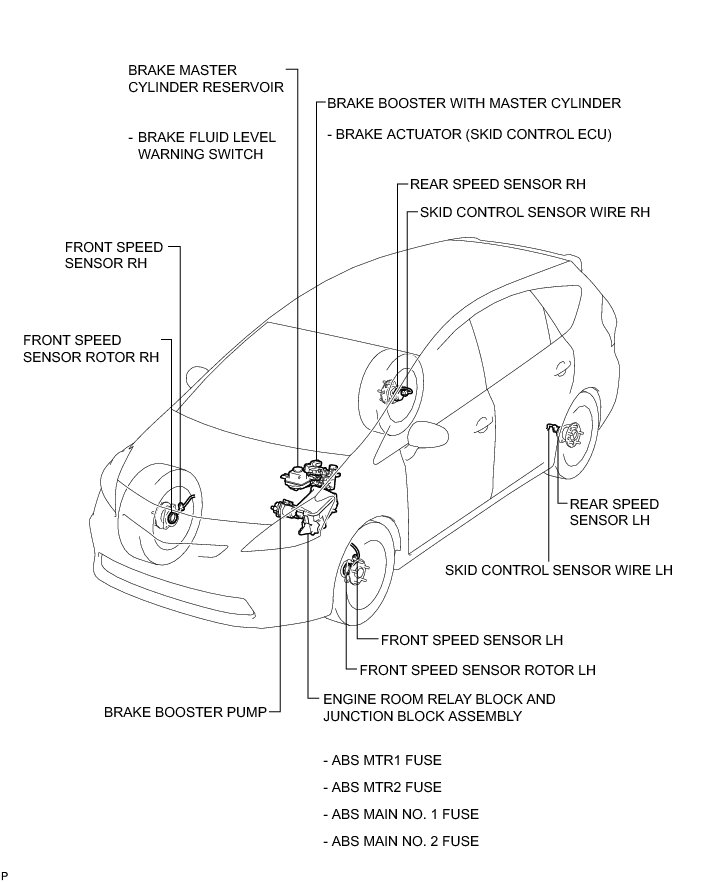 BRAKE MASTER CYLINDER RESERVOIR

- BRAKE FLUID LEVEL WARNING SWITCH

BRAKE BOOSTER WITH MASTER CYLINDER

- BRAKE ACTUATOR (SKID CONTROL ECU)

REAR SPEED SENSOR RH

SKID CONTROL SENSOR WIRE RH

FRONT SPEED SENSOR RH

FRONT SPEED SENSOR ROTOR RH

REAR SPEED SENSOR LH

SKID CONTROL SENSOR WIRE LH

FRONT SPEED SENSOR LH

FRONT SPEED SENSOR ROTOR LH

BRAKE BOOSTER PUMP

ENGINE ROOM RELAY BLOCK AND JUNCTION BLOCK ASSEMBLY

- ABS MTR1 FUSE

- ABS MTR2 FUSE

- ABS MAIN NO. 1 FUSE

- ABS MAIN NO. 2 FUSE

P