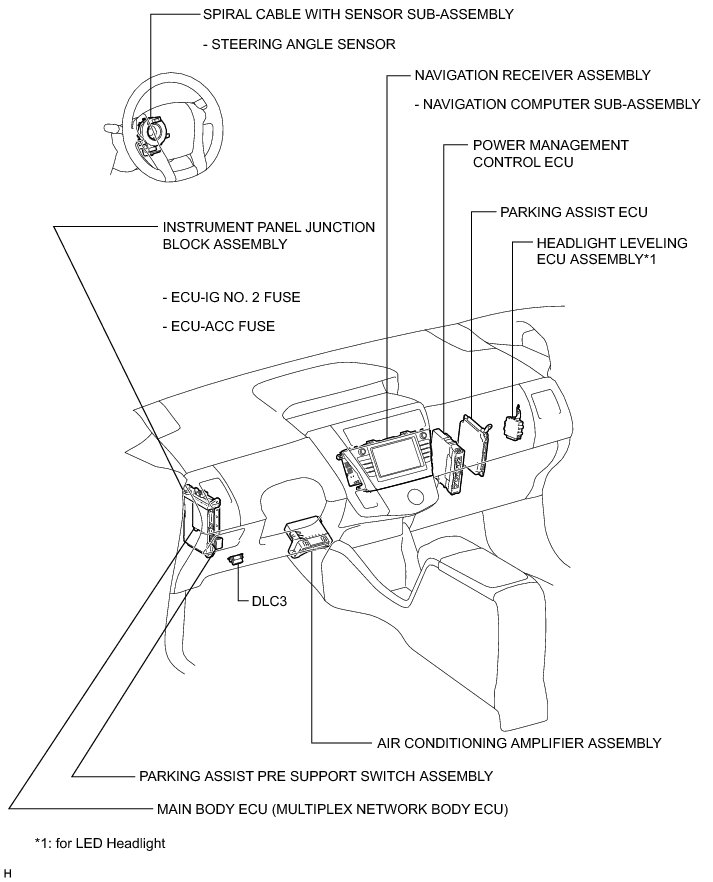 SPIRAL CABLE WITH SENSOR SUB-ASSEMBLY

- STEERING ANGLE SENSOR

NAVIGATION RECEIVER ASSEMBLY

- NAVIGATION COMPUTER SUB-ASSEMBLY

POWER MANAGEMENT CONTROL ECU

PARKING ASSIST ECU

HEADLIGHT LEVELING ECU ASSEMBLY*1

INSTRUMENT PANEL JUNCTION BLOCK ASSEMBLY

- ECU-IG NO. 2 FUSE

- ECU-ACC FUSE

DLC3

AIR CONDITIONING AMPLIFIER ASSEMBLY

PARKING ASSIST PRE SUPPORT SWITCH ASSEMBLY

MAIN BODY ECU (MULTIPLEX NETWORK BODY ECU)

*1: for LED Headlight

H