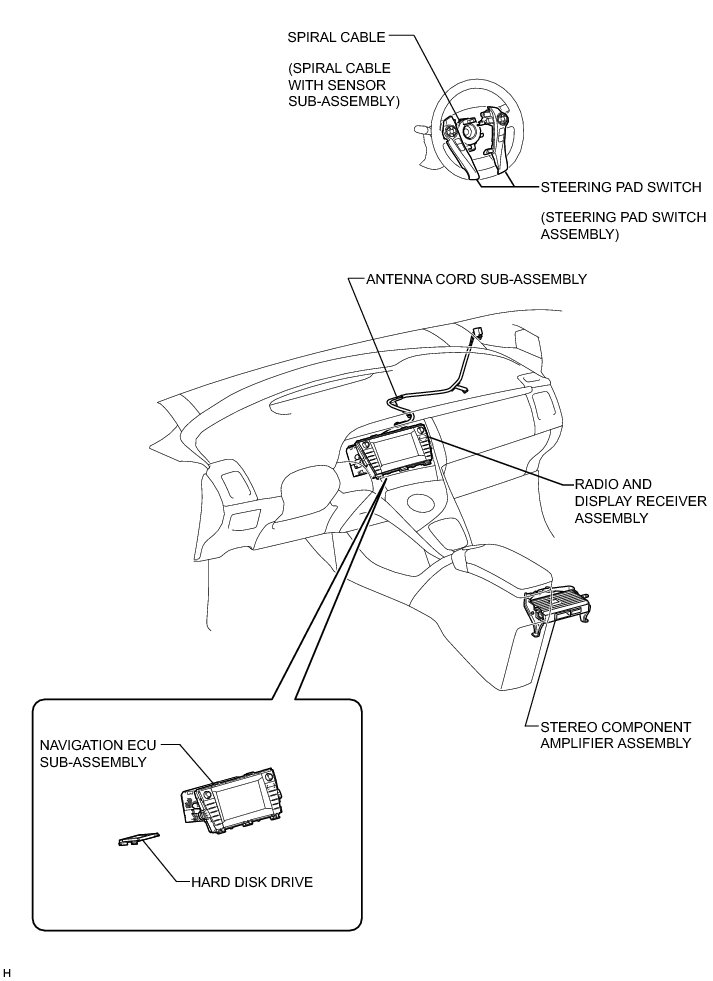 SPIRAL CABLE

(SPIRAL CABLE WITH SENSOR SUB-ASSEMBLY)

STEERING PAD SWITCH

(STEERING PAD SWITCH ASSEMBLY)

ANTENNA CORD SUB-ASSEMBLY

RADIO AND DISPLAY RECEIVER ASSEMBLY

STEREO COMPONENT AMPLIFIER ASSEMBLY

NAVIGATION ECU SUB-ASSEMBLY

HARD DISK DRIVE

H