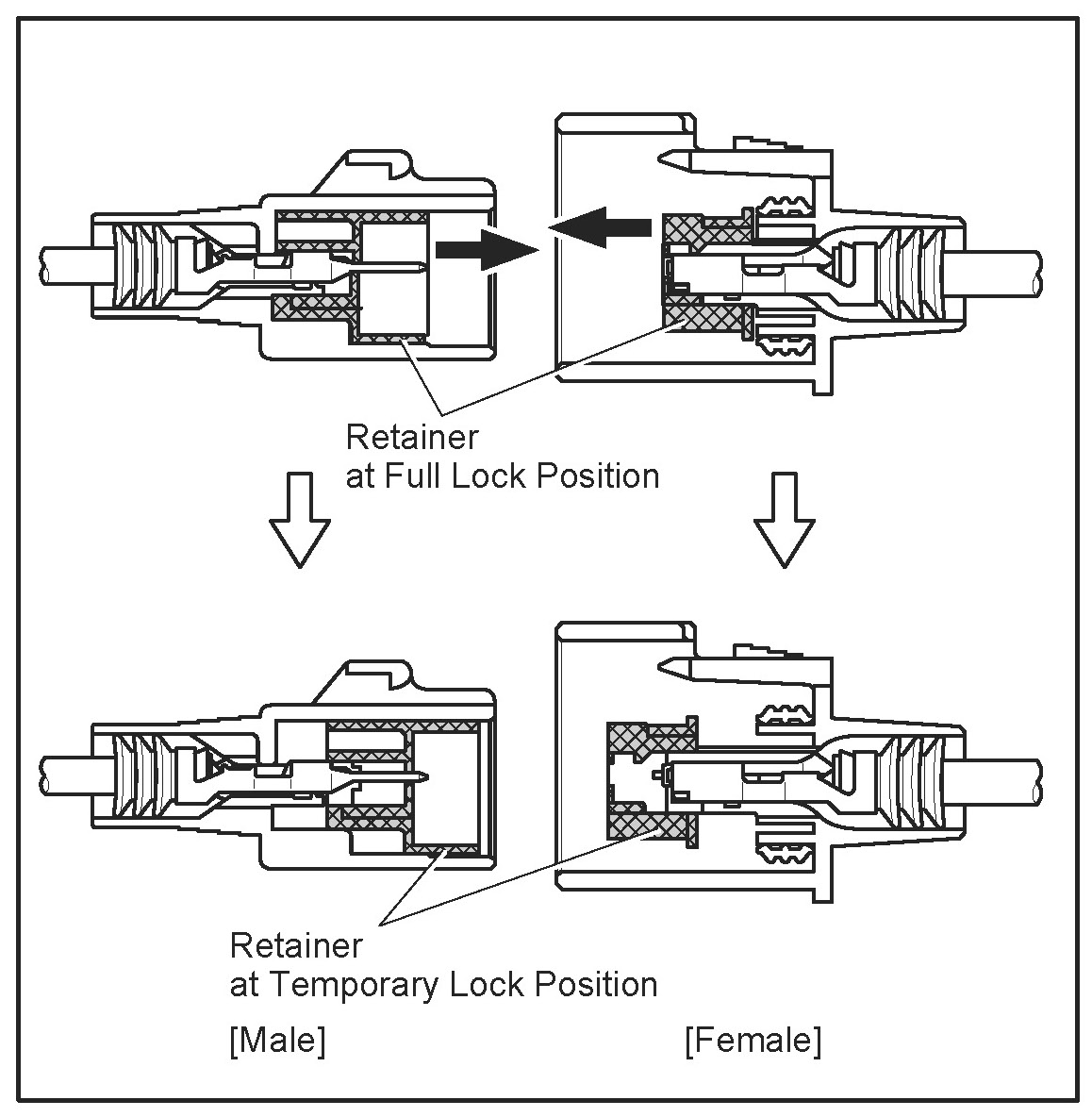 Retainer
at Full Lock Position

Retainer
at Temporary Lock Position

[Male]

[Female]