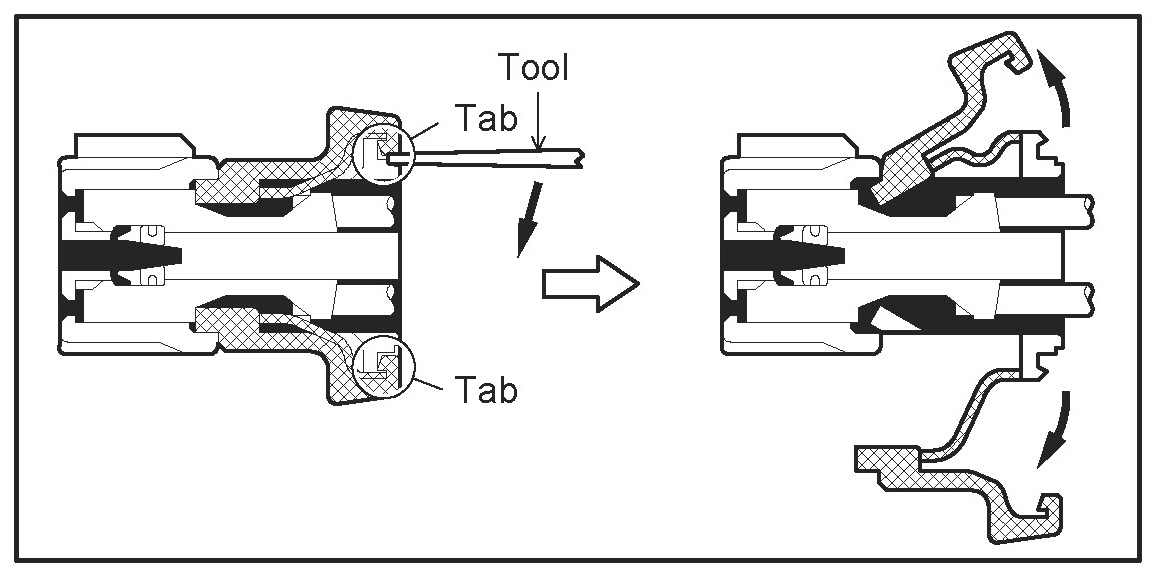 Tool
Tab
Tab