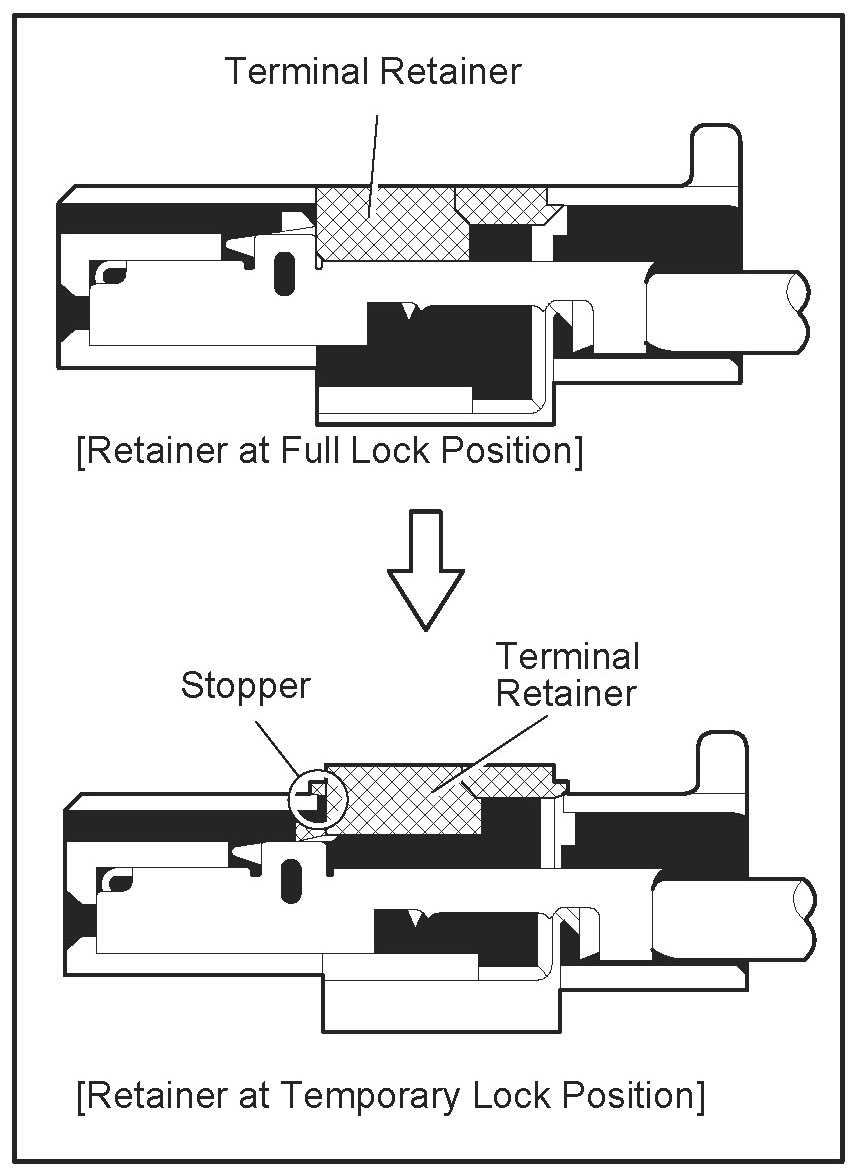 Terminal Retainer

[Retainer at Full Lock Position]

Stopper

Terminal Retainer

[Retainer at Temporary Lock Position]