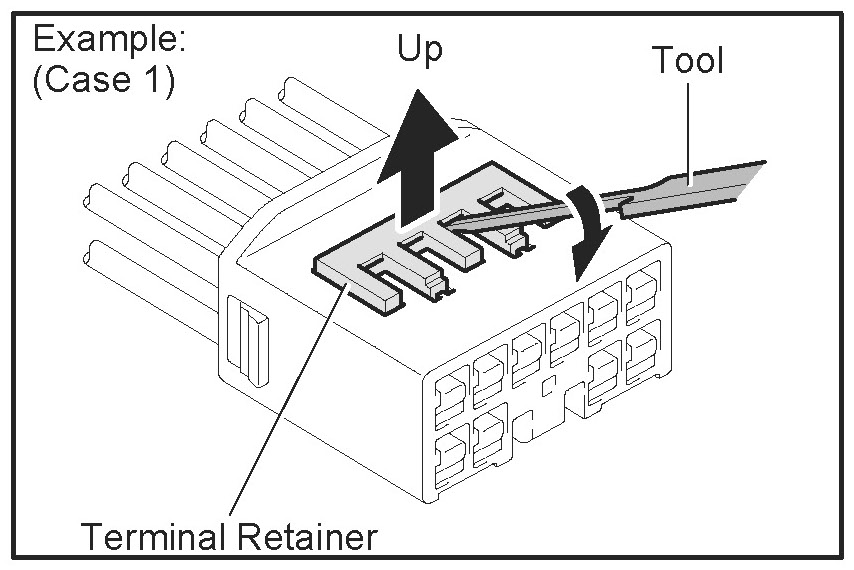 Example:
(Case 1)

Up

Tool

Terminal Retainer