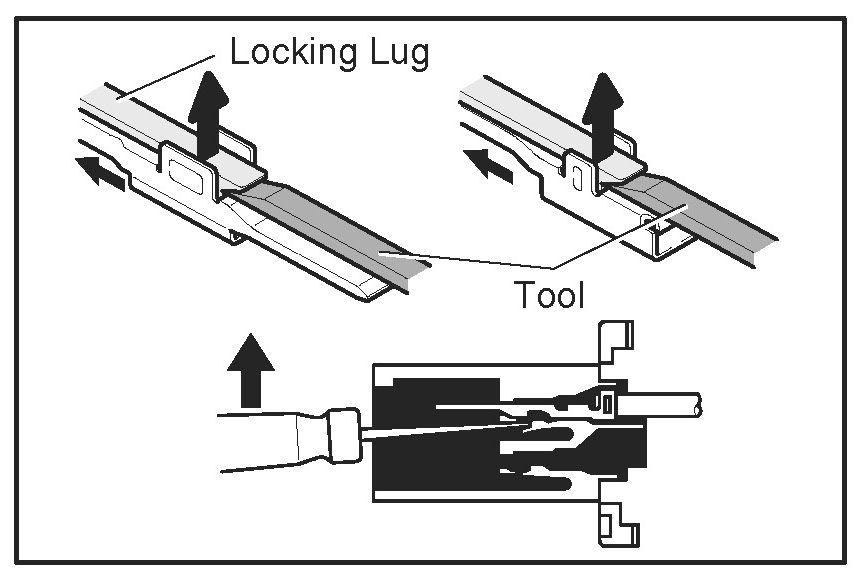 Locking Lug

Tool