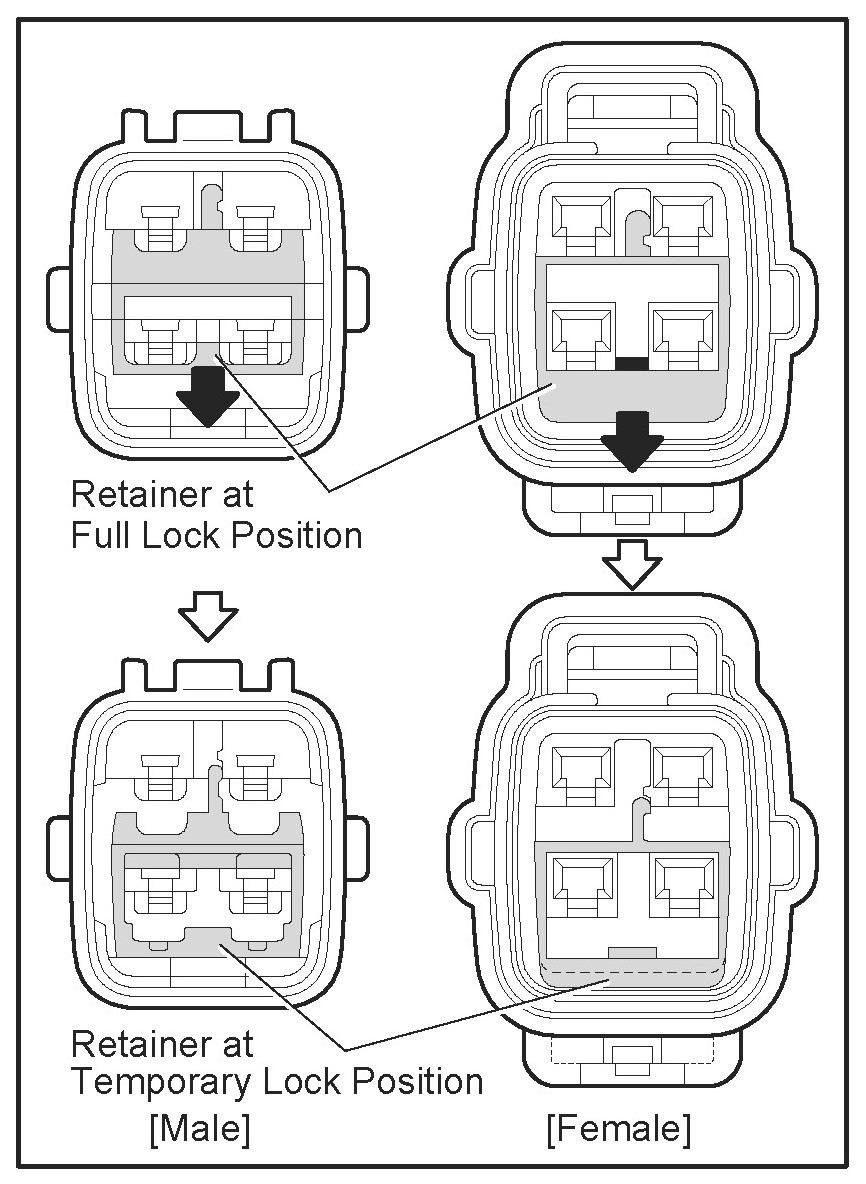 Retainer at
Full Lock Position

Retainer at
Temporary Lock Position

[Male]

[Female]