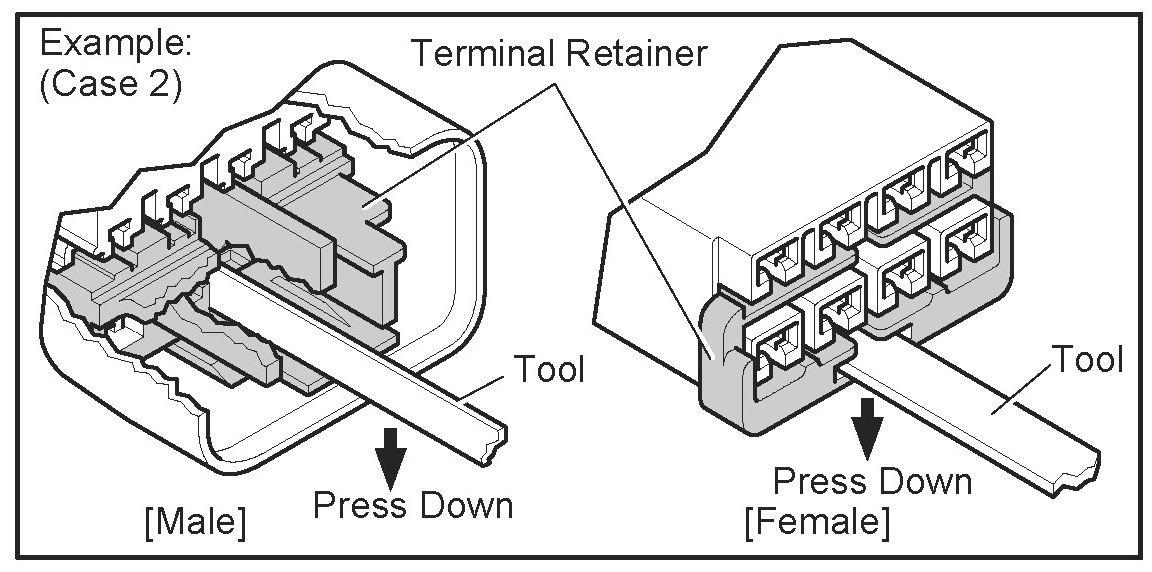 Example:
(Case 2)

Terminal Retainer

Tool

Press Down

[Male]

Tool

Press Down

[Female]