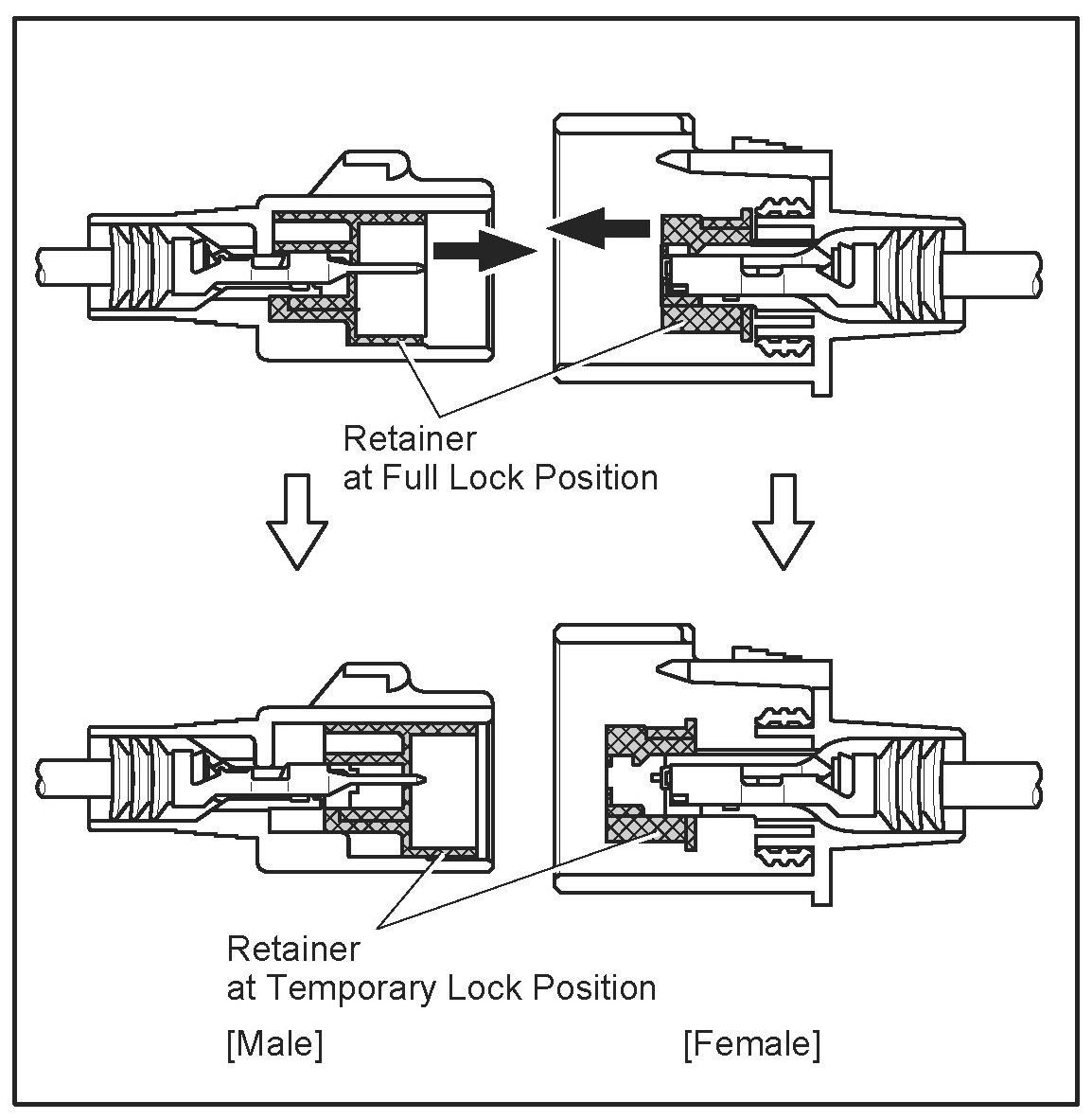 Retainer
at Full Lock Position

Retainer
at Temporary Lock Position

[Male]

[Female]