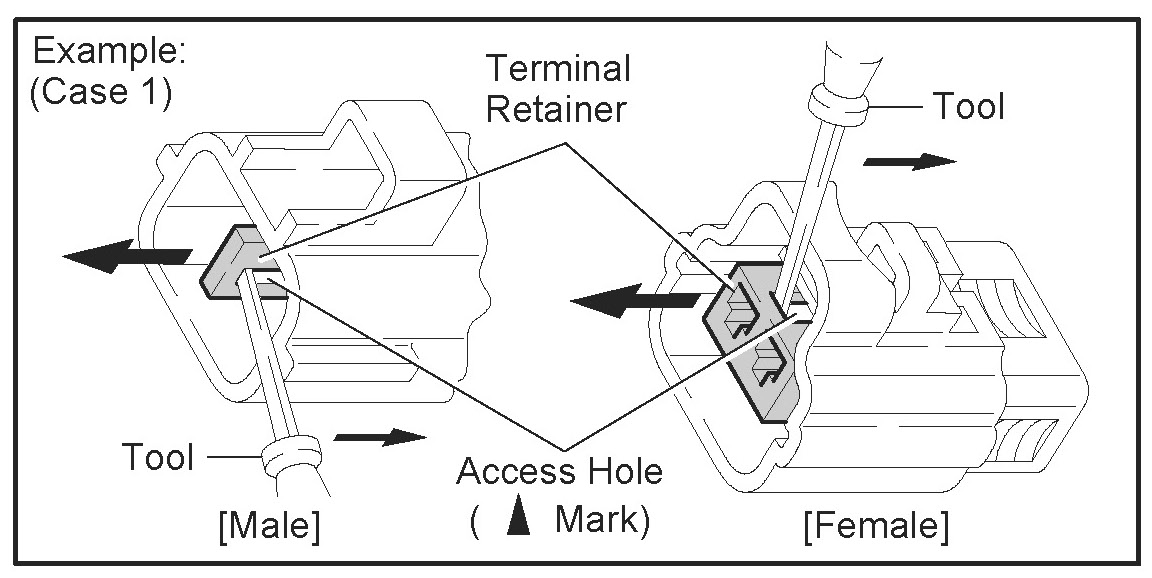 Example:
(Case 1)

Terminal Retainer

Tool

Tool

Access Hole
( ▲ Mark)

[Male]

[Female]