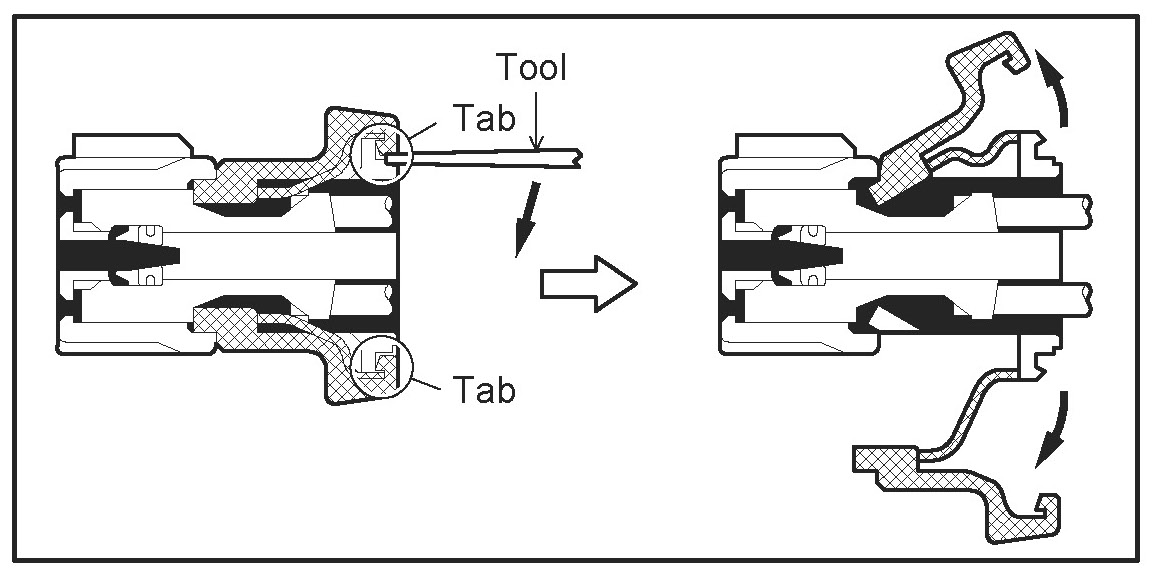 Tool
Tab
Tab