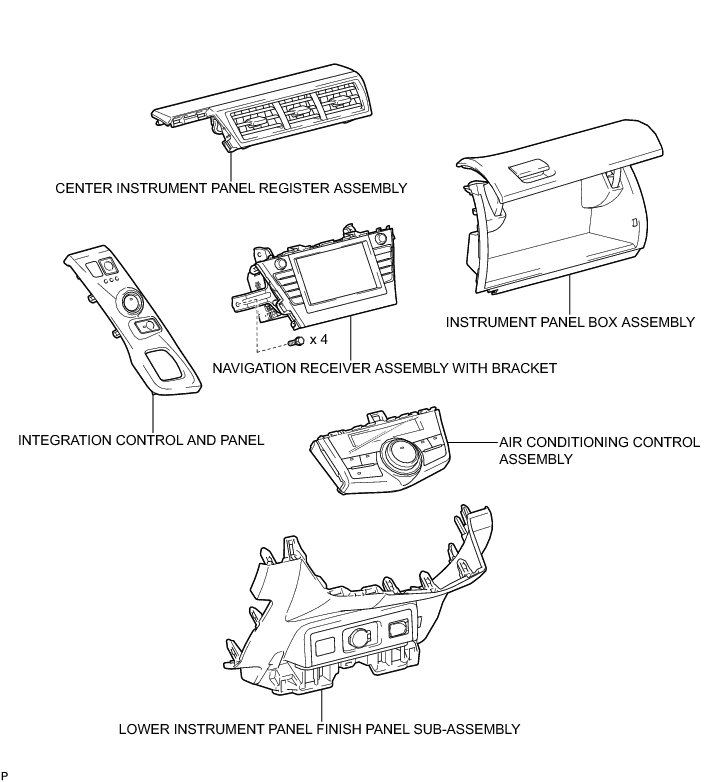 CENTER INSTRUMENT PANEL REGISTER ASSEMBLY

INSTRUMENT PANEL BOX ASSEMBLY

x 4

NAVIGATION RECEIVER ASSEMBLY WITH BRACKET

INTEGRATION CONTROL AND PANEL

AIR CONDITIONING CONTROL ASSEMBLY

LOWER INSTRUMENT PANEL FINISH PANEL SUB-ASSEMBLY

P