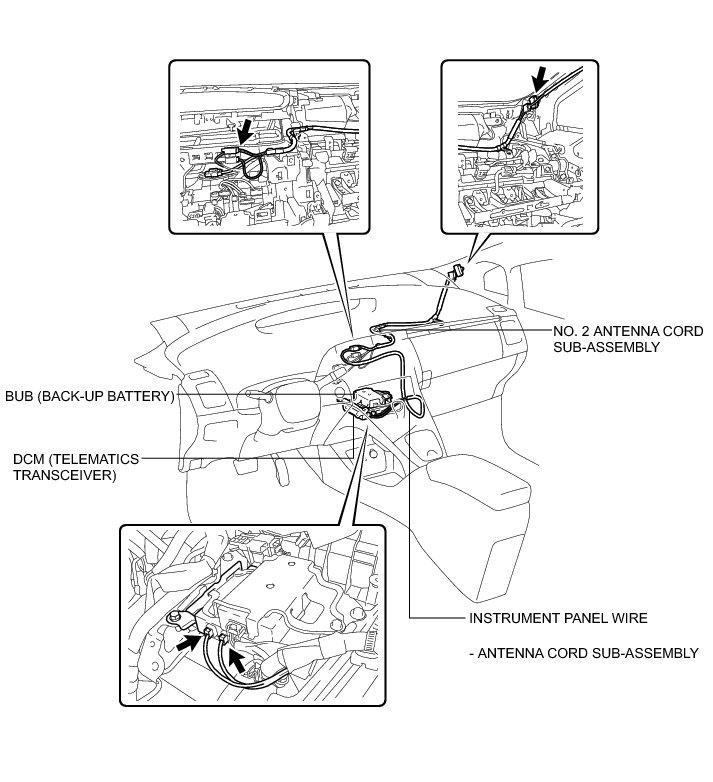 NO. 2 ANTENNA CORD SUB-ASSEMBLY

BUB (BACK-UP BATTERY)

DCM (TELEMATICS TRANSCEIVER)

INSTRUMENT PANEL WIRE

- ANTENNA CORD SUB-ASSEMBLY