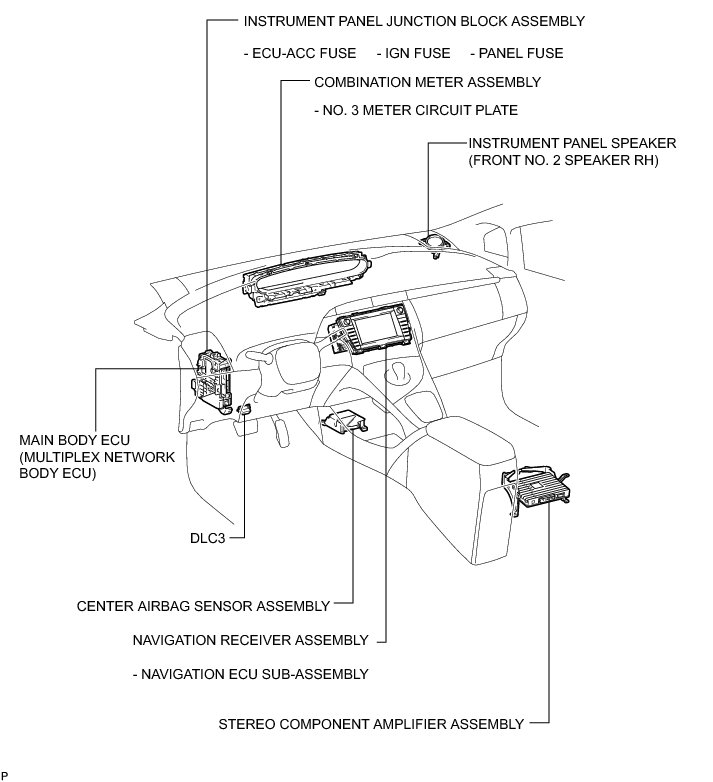 INSTRUMENT PANEL JUNCTION BLOCK ASSEMBLY

- ECU-ACC FUSE - IGN FUSE - PANEL FUSE

COMBINATION METER ASSEMBLY

- NO. 3 METER CIRCUIT PLATE

INSTRUMENT PANEL SPEAKER (FRONT NO. 2 SPEAKER RH)

MAIN BODY ECU (MULTIPLEX NETWORK BODY ECU)

DLC3

CENTER AIRBAG SENSOR ASSEMBLY

NAVIGATION RECEIVER ASSEMBLY

- NAVIGATION ECU SUB-ASSEMBLY

STEREO COMPONENT AMPLIFIER ASSEMBLY

P