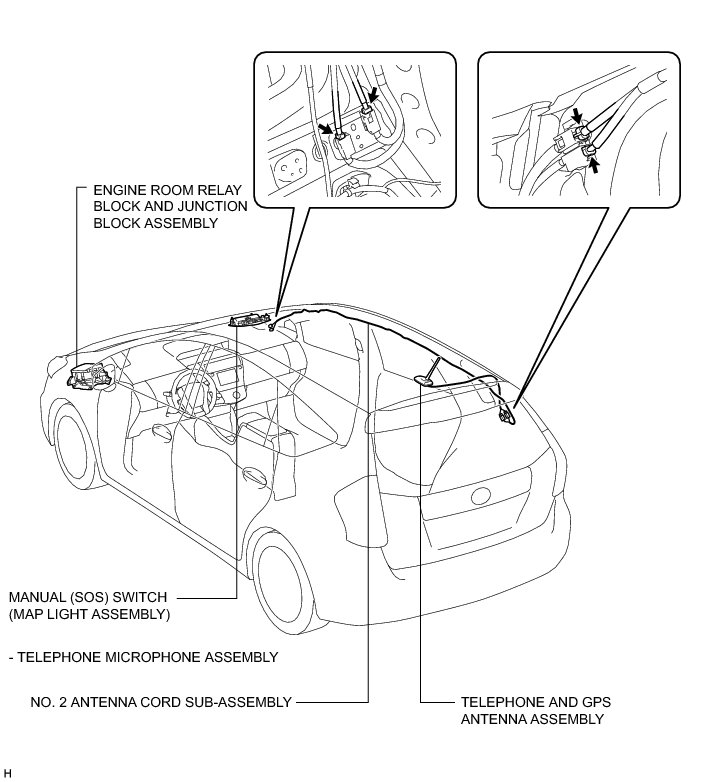 ENGINE ROOM RELAY BLOCK AND JUNCTION BLOCK ASSEMBLY

MANUAL (SOS) SWITCH (MAP LIGHT ASSEMBLY)

- TELEPHONE MICROPHONE ASSEMBLY

NO. 2 ANTENNA CORD SUB-ASSEMBLY

TELEPHONE AND GPS ANTENNA ASSEMBLY

H