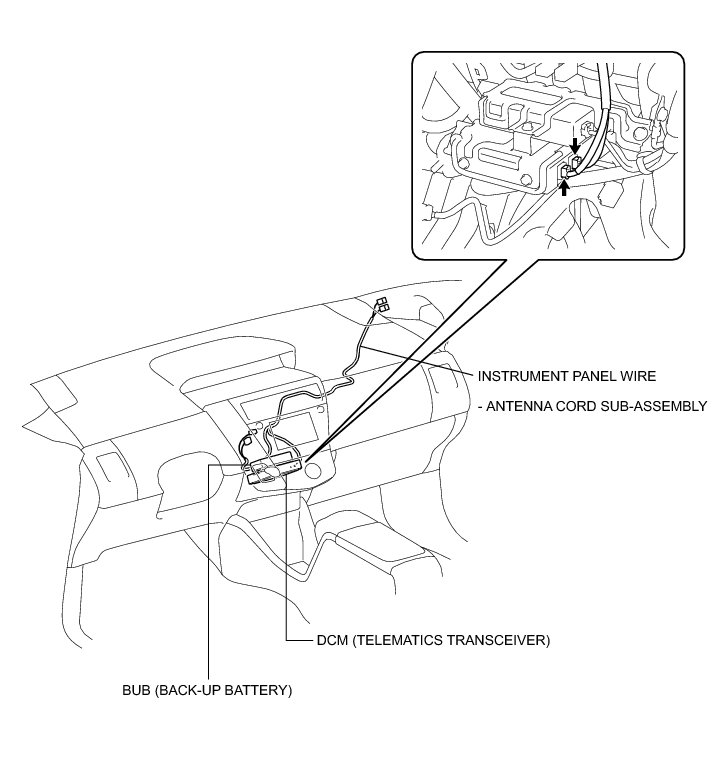 INSTRUMENT PANEL WIRE

- ANTENNA CORD SUB-ASSEMBLY

DCM (TELEMATICS TRANSCEIVER)

BUB (BACK-UP BATTERY)