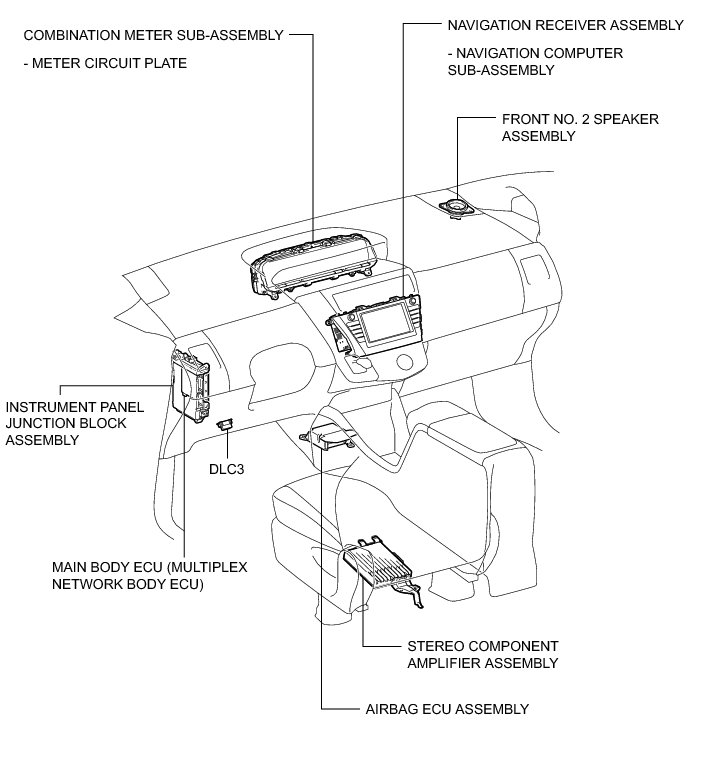 COMBINATION METER SUB-ASSEMBLY

- METER CIRCUIT PLATE

NAVIGATION RECEIVER ASSEMBLY

- NAVIGATION COMPUTER SUB-ASSEMBLY

FRONT NO. 2 SPEAKER ASSEMBLY

INSTRUMENT PANEL JUNCTION BLOCK ASSEMBLY

DLC3

MAIN BODY ECU (MULTIPLEX NETWORK BODY ECU)

STEREO COMPONENT AMPLIFIER ASSEMBLY

AIRBAG ECU ASSEMBLY