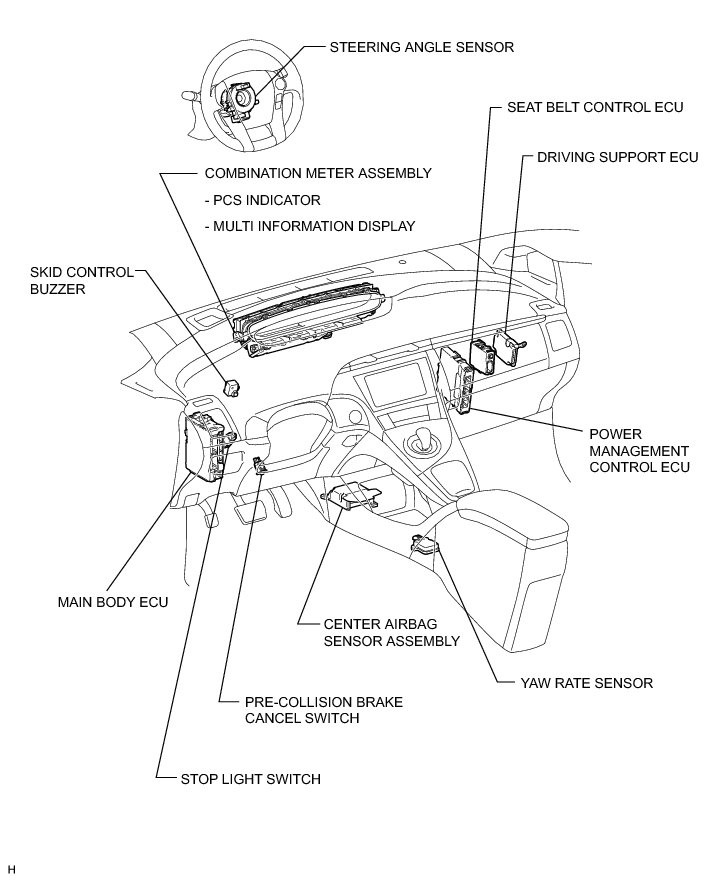 STEERING ANGLE SENSOR

SEAT BELT CONTROL ECU

DRIVING SUPPORT ECU

COMBINATION METER ASSEMBLY

- PCS INDICATOR

- MULTI INFORMATION DISPLAY

SKID CONTROL BUZZER

POWER MANAGEMENT CONTROL ECU

MAIN BODY ECU

CENTER AIRBAG SENSOR ASSEMBLY

YAW RATE SENSOR

PRE-COLLISION BRAKE CANCEL SWITCH

STOP LIGHT SWITCH

H