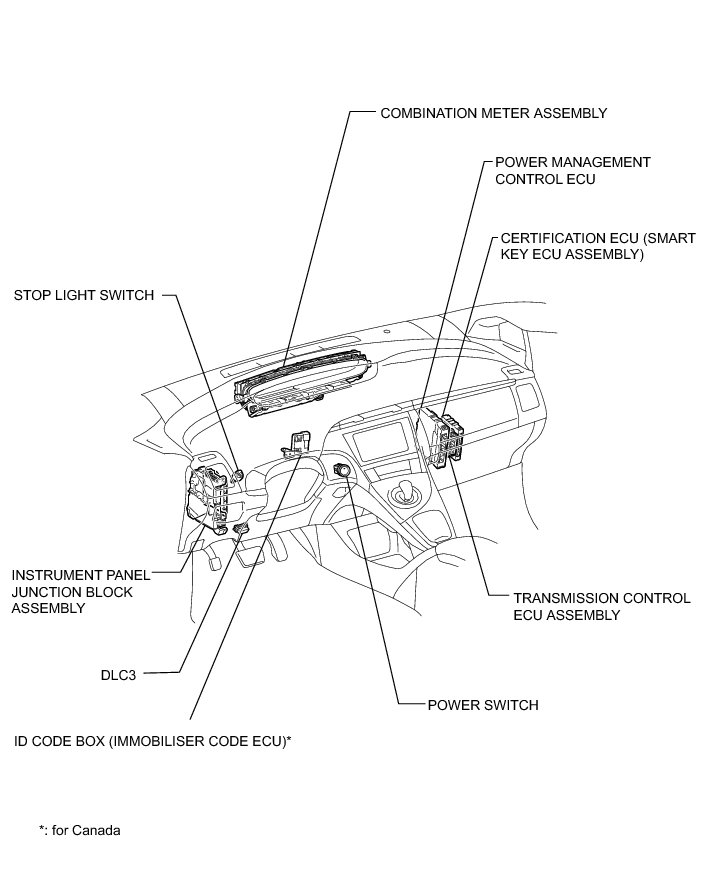 COMBINATION METER ASSEMBLY

POWER MANAGEMENT CONTROL ECU

CERTIFICATION ECU (SMART KEY ECU ASSEMBLY)

STOP LIGHT SWITCH

INSTRUMENT PANEL JUNCTION BLOCK ASSEMBLY

TRANSMISSION CONTROL ECU ASSEMBLY

DLC3

POWER SWITCH

ID CODE BOX (IMMOBILISER CODE ECU)*

*: for Canada