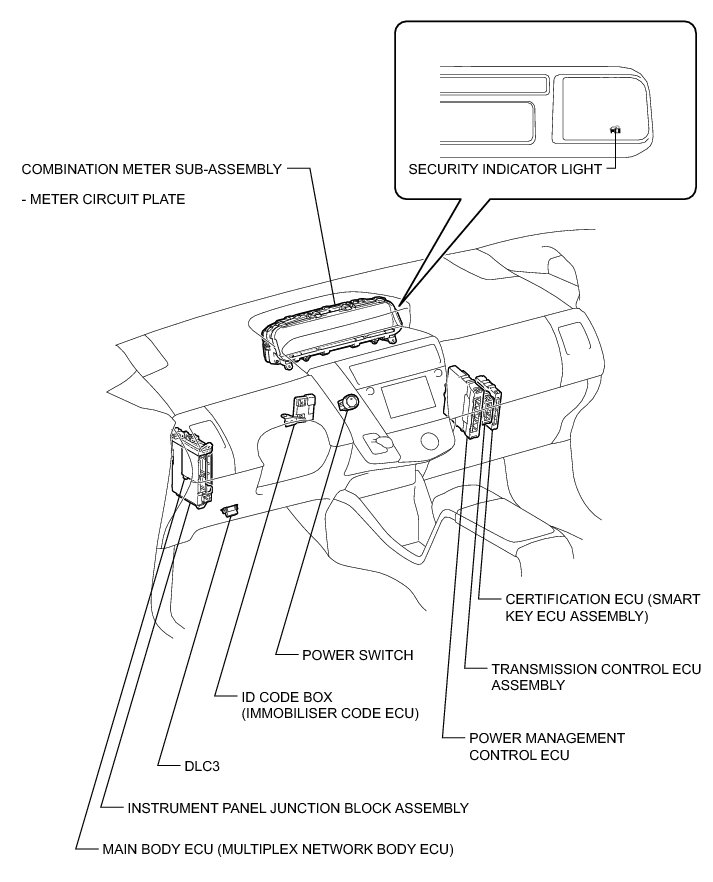 SECURITY INDICATOR LIGHT

COMBINATION METER SUB-ASSEMBLY

- METER CIRCUIT PLATE

CERTIFICATION ECU (SMART KEY ECU ASSEMBLY)

POWER SWITCH

TRANSMISSION CONTROL ECU ASSEMBLY

ID CODE BOX (IMMOBILISER CODE ECU)

POWER MANAGEMENT CONTROL ECU

DLC3

INSTRUMENT PANEL JUNCTION BLOCK ASSEMBLY

MAIN BODY ECU (MULTIPLEX NETWORK BODY ECU)