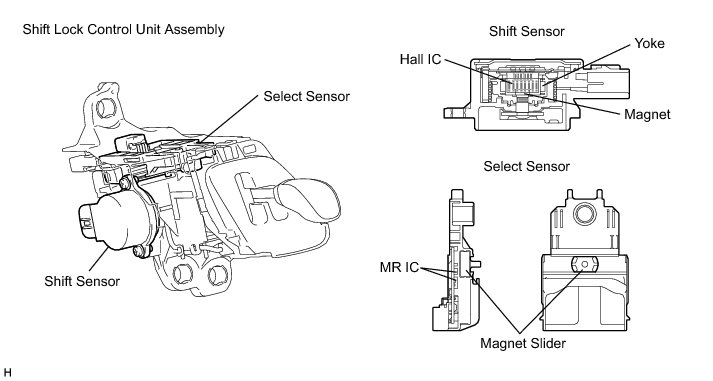 Shift Lock Control Unit Assembly

Select Sensor

Shift Sensor

Shift Sensor

Hall IC

Yoke

Magnet

Select Sensor

MR IC

Magnet Slider

H