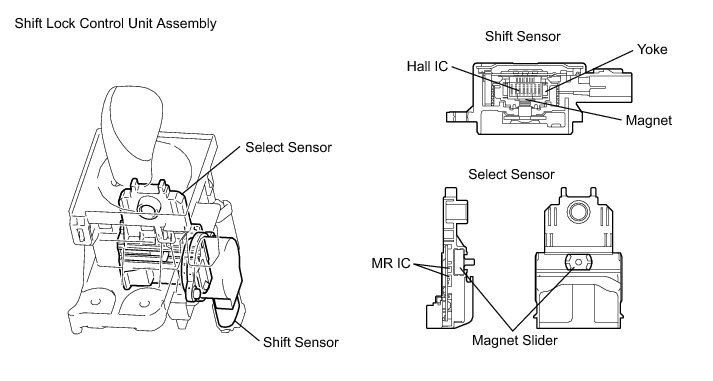 Shift Lock Control Unit Assembly

Select Sensor

Shift Sensor

Shift Sensor

Hall IC

Yoke

Magnet

Select Sensor

MR IC

Magnet Slider