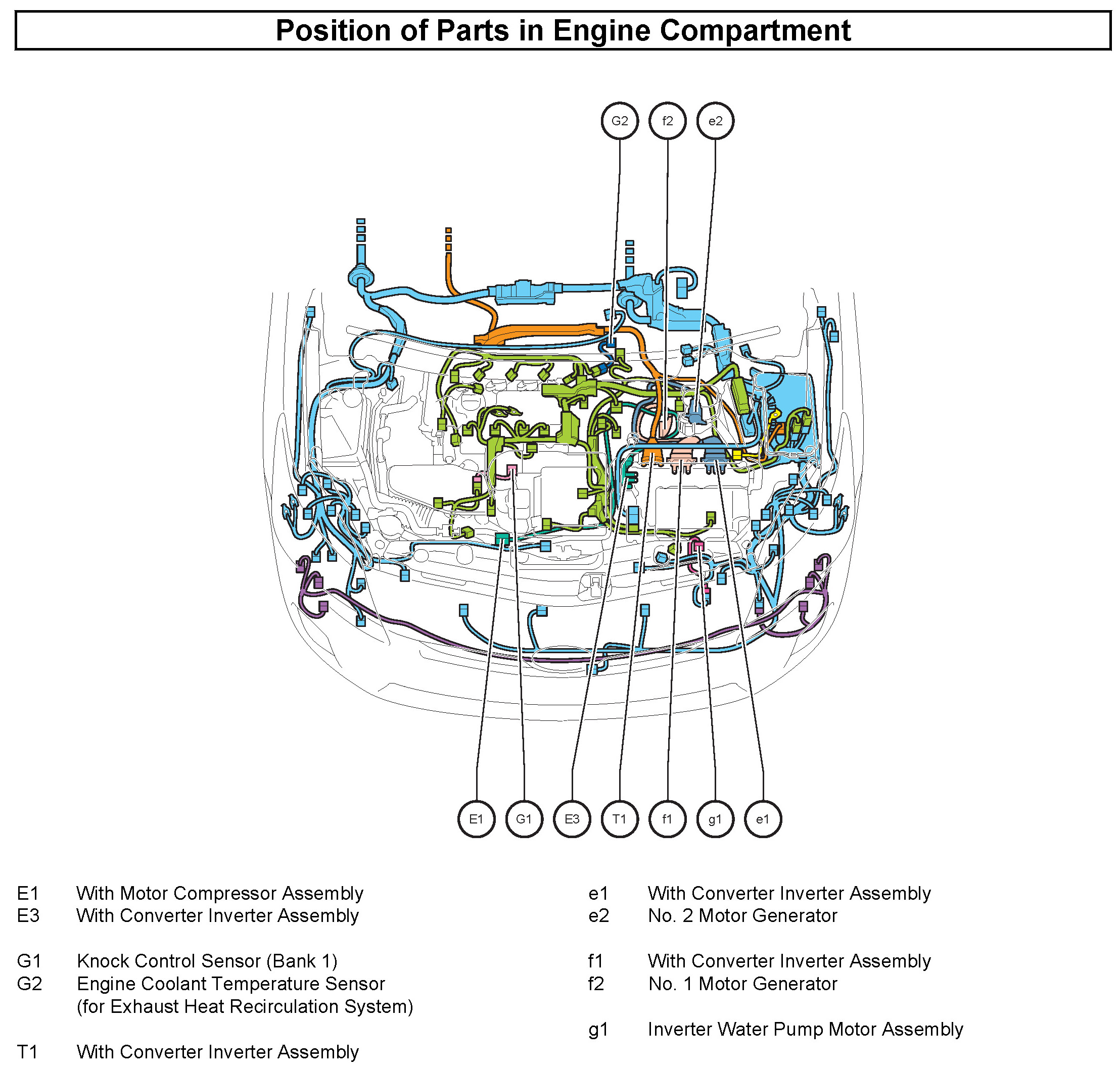 Position of Parts in Engine Compartment

G2
f2
e2

E1
G1
E3
T1
f1
g1
e1

E1 With Motor Compressor Assembly
E3 With Converter Inverter Assembly

G1 Knock Control Sensor (Bank 1)
G2 Engine Coolant Temperature Sensor (for Exhaust Heat Recirculation System)

T1 With Converter Inverter Assembly

e1 With Converter Inverter Assembly
e2 No. 2 Motor Generator

f1 With Converter Inverter Assembly
f2 No. 1 Motor Generator

g1 Inverter Water Pump Motor Assembly