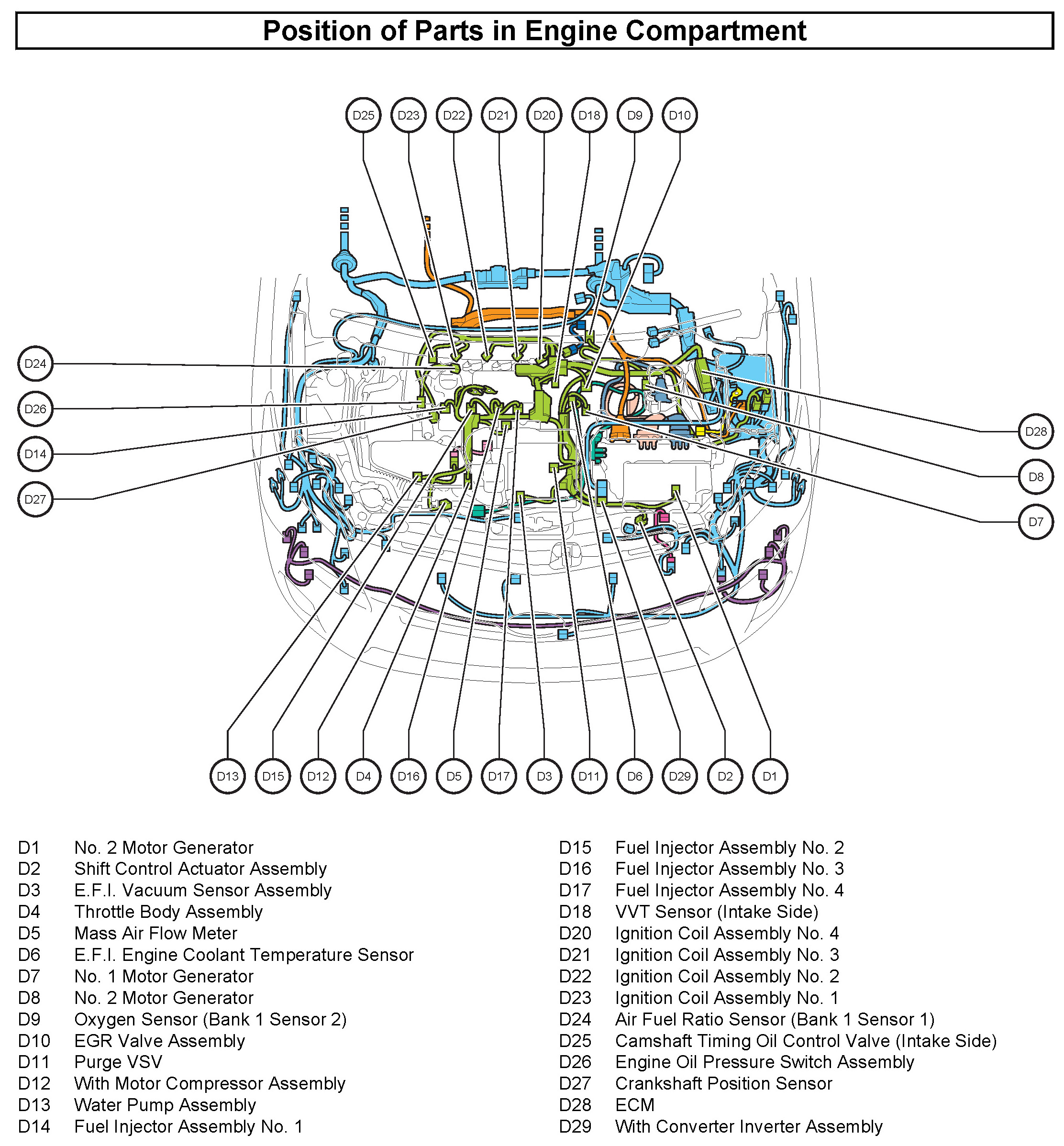 Position of Parts in Engine Compartment

D25 D23 D22 D21 D20 D18 D9 D10

D24
D26
D14
D27

D28
D8
D7

D13 D15 D12 D4 D16 D5 D17 D3 D11 D6 D29 D2 D1

D1 No. 2 Motor Generator
D2 Shift Control Actuator Assembly
D3 E.F.I. Vacuum Sensor Assembly
D4 Throttle Body Assembly
D5 Mass Air Flow Meter
D6 E.F.I. Engine Coolant Temperature Sensor
D7 No. 1 Motor Generator
D8 No. 2 Motor Generator
D9 Oxygen Sensor (Bank 1 Sensor 2)
D10 EGR Valve Assembly
D11 Purge VSV
D12 With Motor Compressor Assembly
D13 Water Pump Assembly
D14 Fuel Injector Assembly No. 1

D15 Fuel Injector Assembly No. 2
D16 Fuel Injector Assembly No. 3
D17 Fuel Injector Assembly No. 4
D18 VVT Sensor (Intake Side)
D20 Ignition Coil Assembly No. 4
D21 Ignition Coil Assembly No. 3
D22 Ignition Coil Assembly No. 2
D23 Ignition Coil Assembly No. 1
D24 Air Fuel Ratio Sensor (Bank 1 Sensor 1)
D25 Camshaft Timing Oil Control Valve (Intake Side)
D26 Engine Oil Pressure Switch Assembly
D27 Crankshaft Position Sensor
D28 ECM
D29 With Converter Inverter Assembly