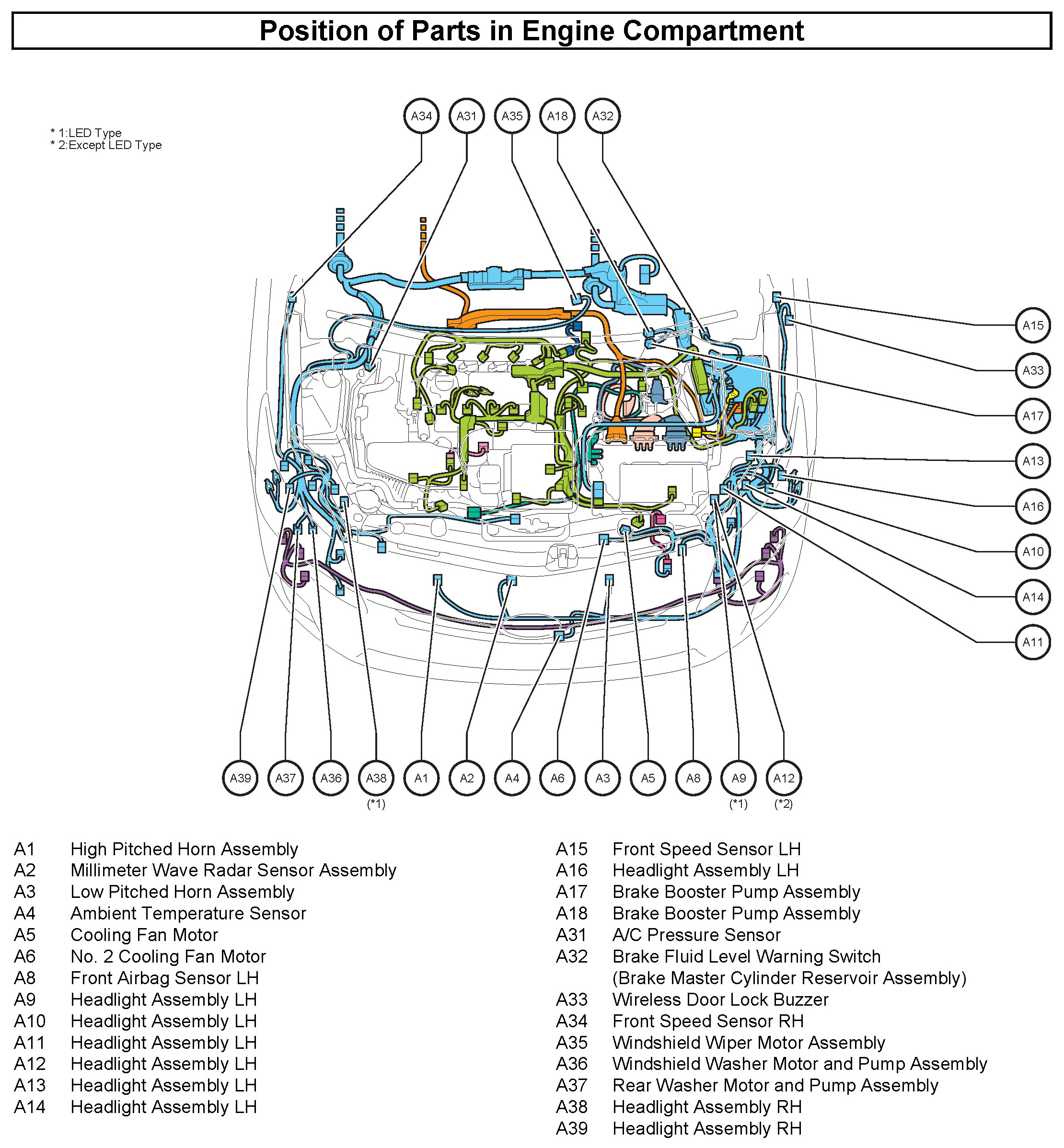 Position of Parts in Engine Compartment

* 1:LED Type
* 2:Except LED Type

A34 A31 A35 A18 A32

A15
A33
A17
A13
A16
A10
A14
A11

A39 A37 A36 A38 (*1) A1 A2 A4 A6 A3 A5 A8 A9 (*1) A12 (*2)

A1 High Pitched Horn Assembly
A2 Millimeter Wave Radar Sensor Assembly
A3 Low Pitched Horn Assembly
A4 Ambient Temperature Sensor
A5 Cooling Fan Motor
A6 No. 2 Cooling Fan Motor
A8 Front Airbag Sensor LH
A9 Headlight Assembly LH
A10 Headlight Assembly LH
A11 Headlight Assembly LH
A12 Headlight Assembly LH
A13 Headlight Assembly LH
A14 Headlight Assembly LH

A15 Front Speed Sensor LH
A16 Headlight Assembly LH
A17 Brake Booster Pump Assembly
A18 Brake Booster Pump Assembly
A31 A/C Pressure Sensor
A32 Brake Fluid Level Warning Switch (Brake Master Cylinder Reservoir Assembly)
A33 Wireless Door Lock Buzzer
A34 Front Speed Sensor RH
A35 Windshield Wiper Motor Assembly
A36 Windshield Washer Motor and Pump Assembly
A37 Rear Washer Motor and Pump Assembly
A38 Headlight Assembly RH
A39 Headlight Assembly RH