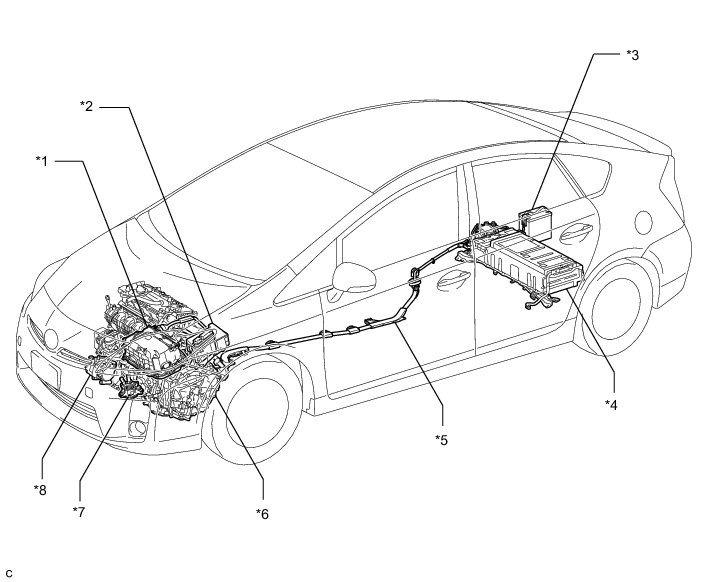 *3
*2
*1
*4
*5
*8
*7
*6
c