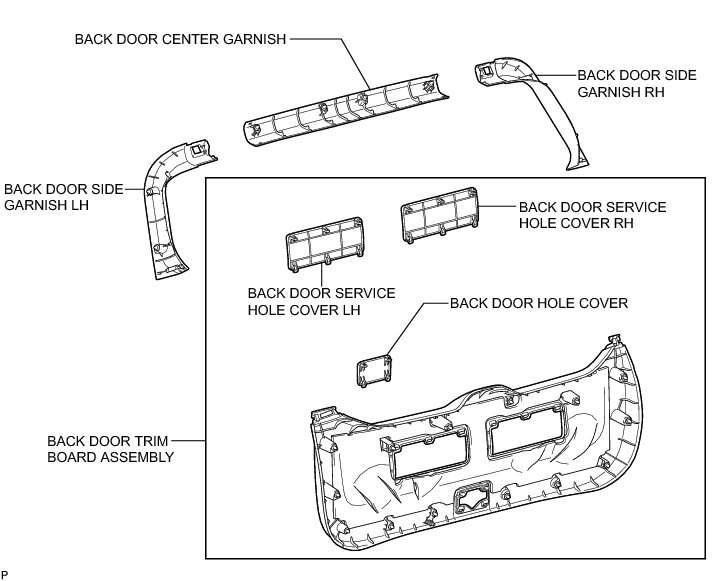 BACK DOOR CENTER GARNISH

BACK DOOR SIDE GARNISH RH

BACK DOOR SIDE GARNISH LH

BACK DOOR SERVICE HOLE COVER RH

BACK DOOR SERVICE HOLE COVER LH

BACK DOOR HOLE COVER

BACK DOOR TRIM BOARD ASSEMBLY

P