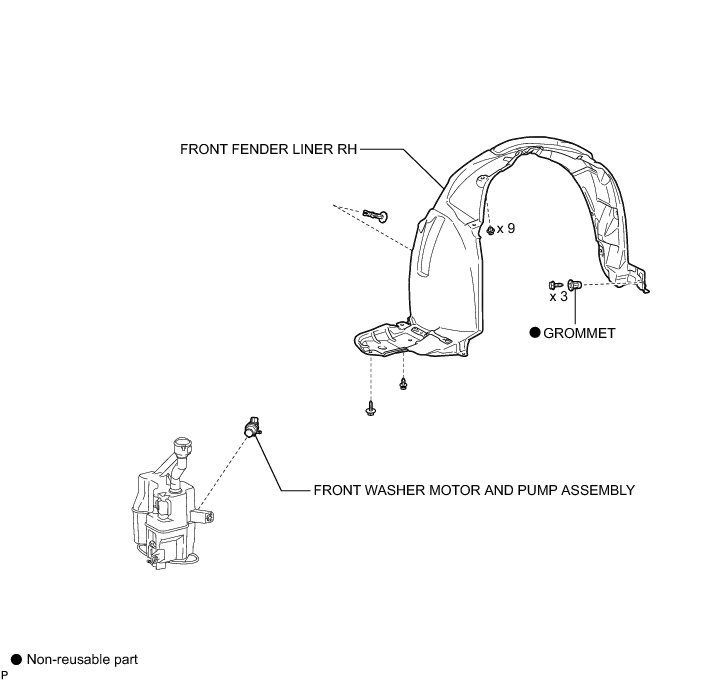 FRONT FENDER LINER RH

x 9

x 3

● GROMMET

FRONT WASHER MOTOR AND PUMP ASSEMBLY

● Non-reusable part

P