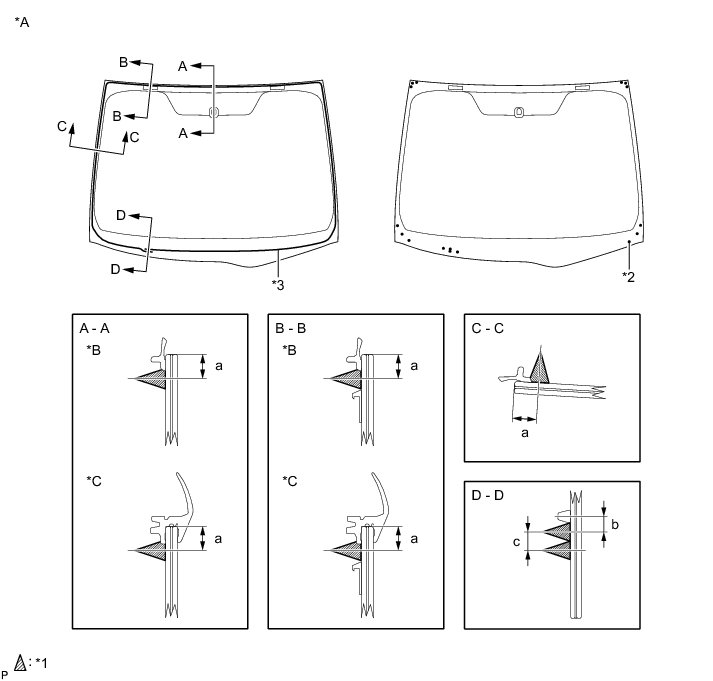 *A

B
A
B
A
C
C
D
D
*3
*2

A - A
*B
a
*C
a

B - B
*B
a
*C
a

C - C
a

D - D
b
c

P
: *1