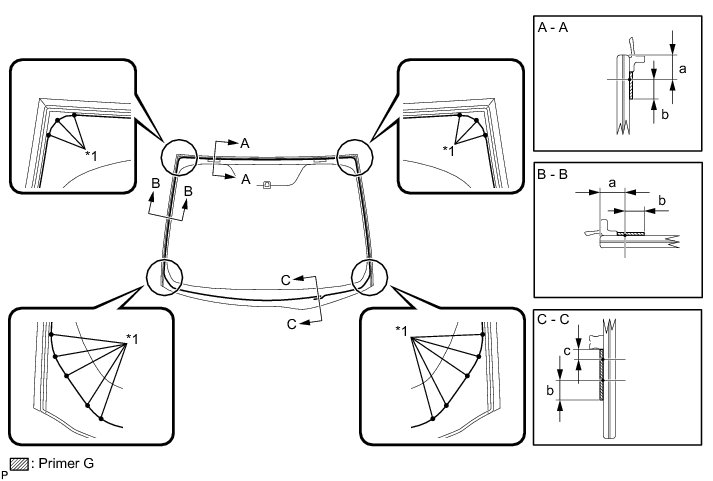 *1

*1

A

A

B

B

C

C

*1

*1

A - A

a

b

B - B

a

b

C - C

c

b

P : Primer G