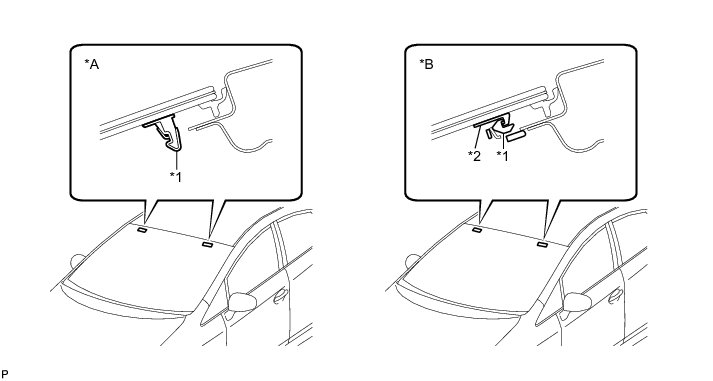 *A

*1

*B

*2
*1

P