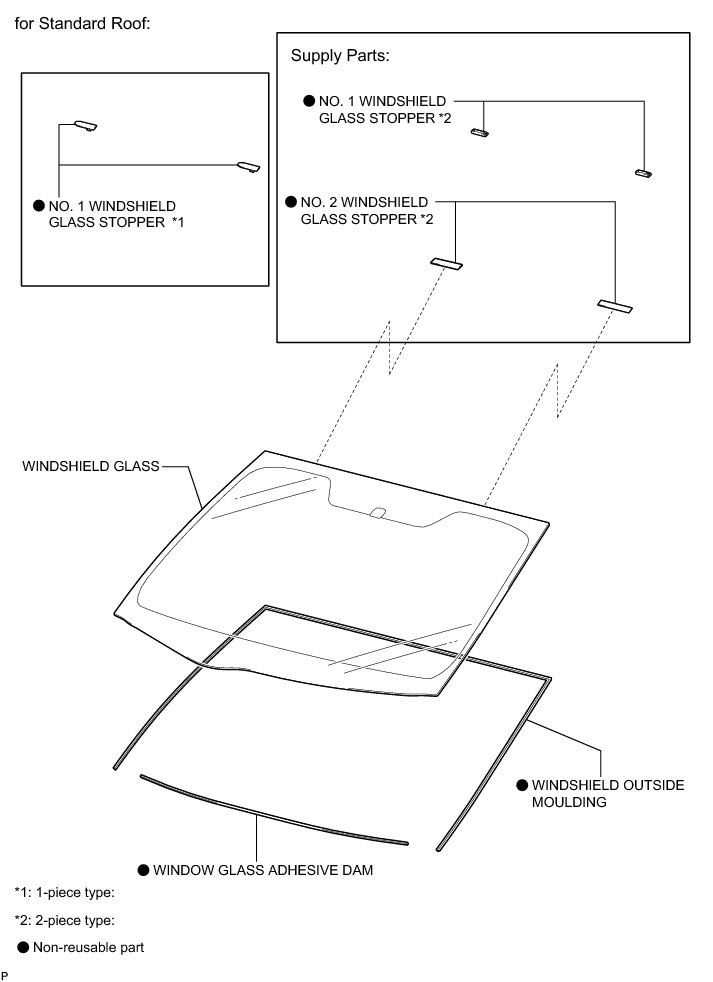 for Standard Roof:

● NO. 1 WINDSHIELD GLASS STOPPER *1

Supply Parts:

● NO. 1 WINDSHIELD GLASS STOPPER *2

● NO. 2 WINDSHIELD GLASS STOPPER *2

WINDSHIELD GLASS

● WINDSHIELD OUTSIDE MOULDING

● WINDOW GLASS ADHESIVE DAM

*1: 1-piece type:

*2: 2-piece type:

● Non-reusable part

P