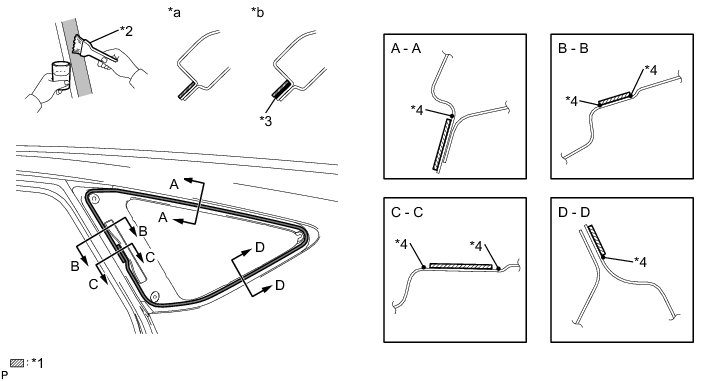 *2

*a

*b

*3

A
A

B
B

C
C

D
D

A - A

*4

B - B

*4

*4

C - C

*4

*4

D - D

*4

P

: *1