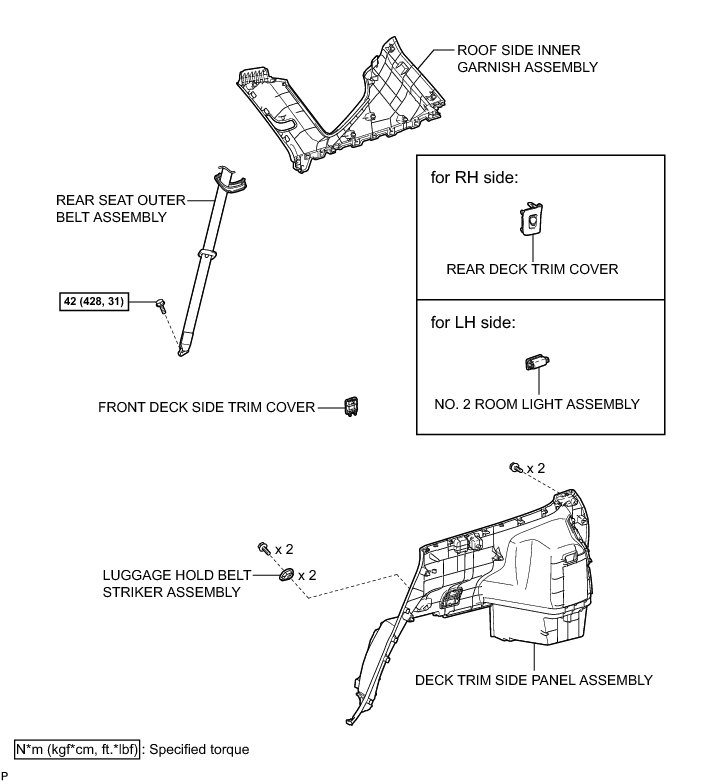 ROOF SIDE INNER GARNISH ASSEMBLY

REAR SEAT OUTER BELT ASSEMBLY

42 (428, 31)

for RH side:

REAR DECK TRIM COVER

for LH side:

NO. 2 ROOM LIGHT ASSEMBLY

FRONT DECK SIDE TRIM COVER

x 2

x 2

LUGGAGE HOLD BELT STRIKER ASSEMBLY

x 2

DECK TRIM SIDE PANEL ASSEMBLY

N*m (kgf*cm, ft.*lbf) : Specified torque

P