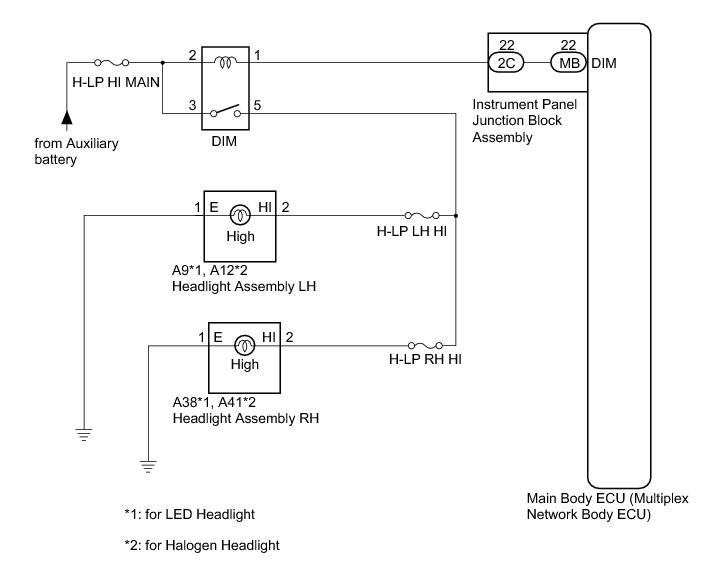 H-LP HI MAIN

from Auxiliary battery

2 1 3 5

DIM

22 2C 22 MB DIM

Instrument Panel Junction Block Assembly

1 E HI 2
High

H-LP LH HI

A9*1, A12*2
Headlight Assembly LH

1 E HI 2
High

H-LP RH HI

A38*1, A41*2
Headlight Assembly RH

Main Body ECU (Multiplex Network Body ECU)

*1: for LED Headlight

*2: for Halogen Headlight