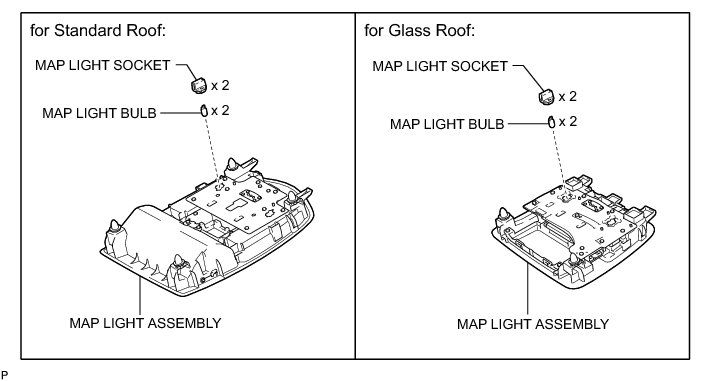 for Standard Roof:

MAP LIGHT SOCKET
x 2
MAP LIGHT BULB
x 2

MAP LIGHT ASSEMBLY

for Glass Roof:

MAP LIGHT SOCKET
x 2
MAP LIGHT BULB
x 2

MAP LIGHT ASSEMBLY

P