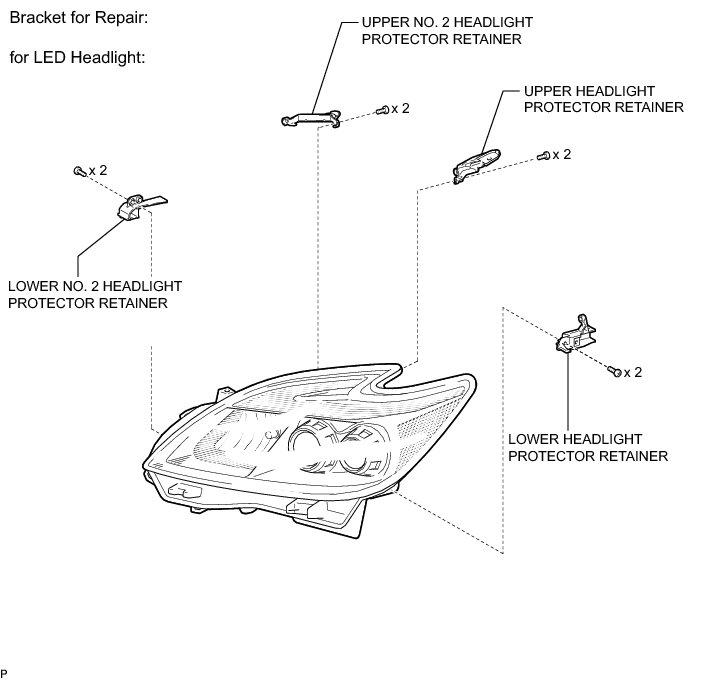 Bracket for Repair:

for LED Headlight:

UPPER NO. 2 HEADLIGHT PROTECTOR RETAINER

x 2

UPPER HEADLIGHT PROTECTOR RETAINER

x 2

x 2

LOWER NO. 2 HEADLIGHT PROTECTOR RETAINER

x 2

LOWER HEADLIGHT PROTECTOR RETAINER

P