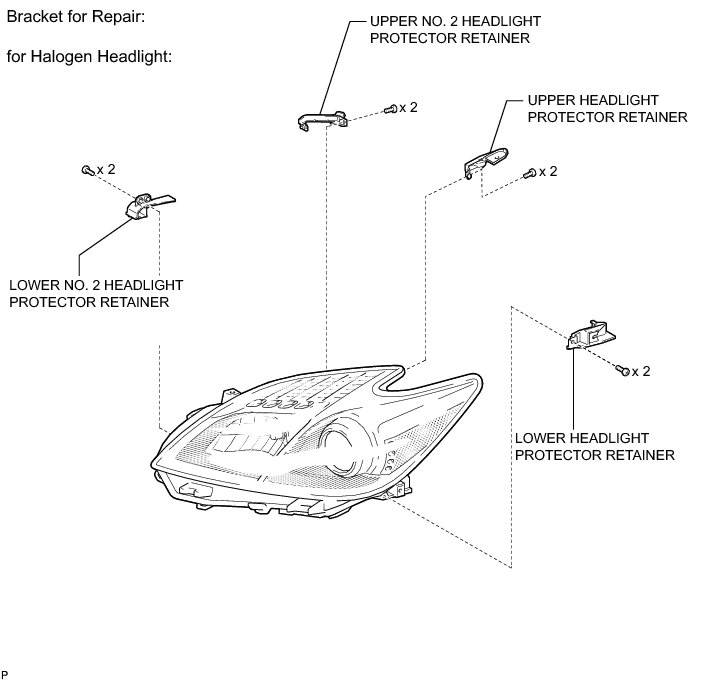 Bracket for Repair:

for Halogen Headlight:

UPPER NO. 2 HEADLIGHT PROTECTOR RETAINER

x 2

UPPER HEADLIGHT PROTECTOR RETAINER

x 2

x 2

LOWER NO. 2 HEADLIGHT PROTECTOR RETAINER

x 2

LOWER HEADLIGHT PROTECTOR RETAINER

P