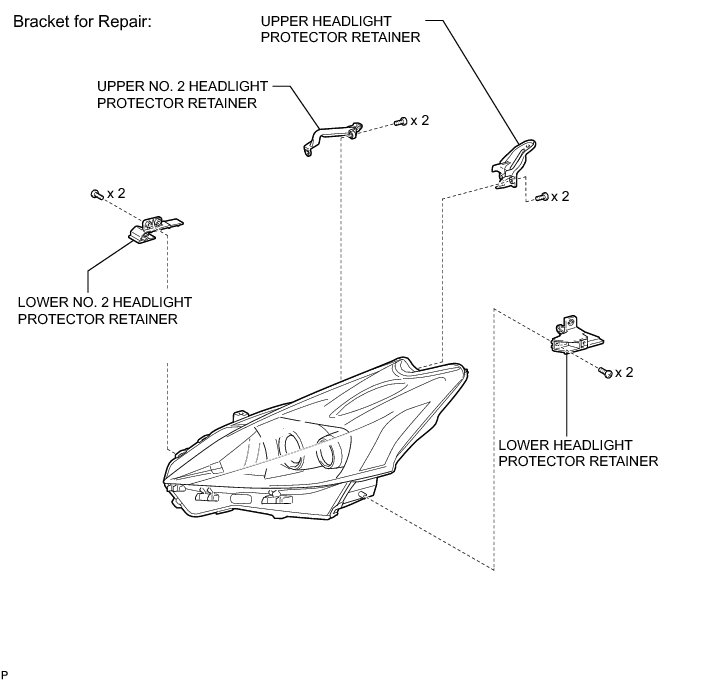 Bracket for Repair:

UPPER HEADLIGHT PROTECTOR RETAINER

UPPER NO. 2 HEADLIGHT PROTECTOR RETAINER

x 2

x 2

x 2

LOWER NO. 2 HEADLIGHT PROTECTOR RETAINER

x 2

LOWER HEADLIGHT PROTECTOR RETAINER

P