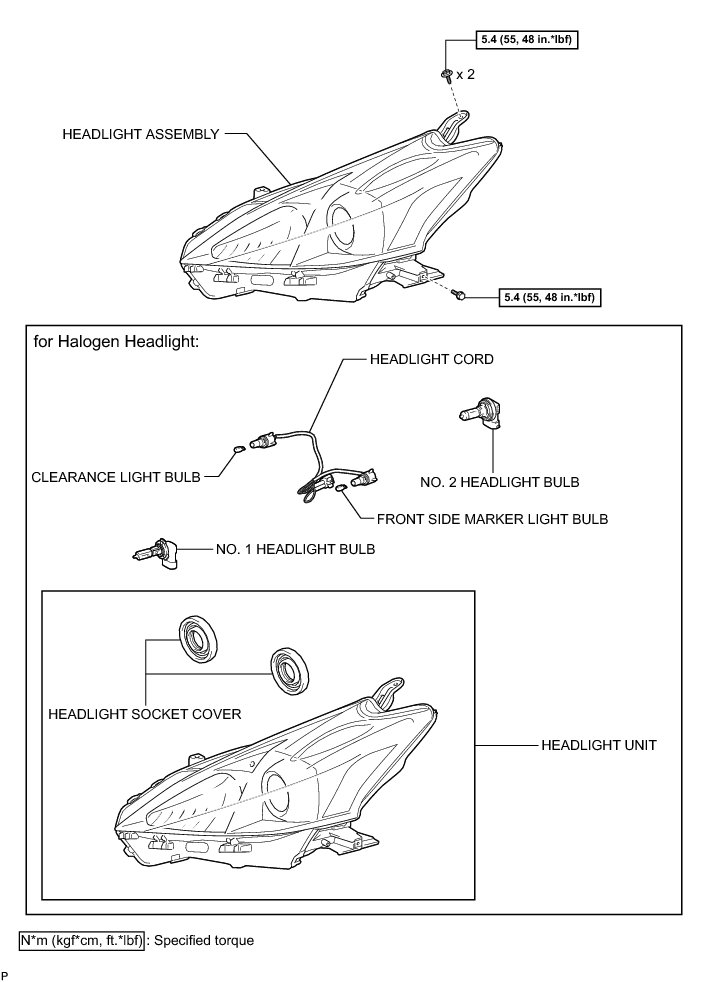 5.4 (55, 48 in.*lbf)

x 2

HEADLIGHT ASSEMBLY

5.4 (55, 48 in.*lbf)

for Halogen Headlight:

HEADLIGHT CORD

CLEARANCE LIGHT BULB

NO. 2 HEADLIGHT BULB

FRONT SIDE MARKER LIGHT BULB

NO. 1 HEADLIGHT BULB

HEADLIGHT SOCKET COVER

HEADLIGHT UNIT

N*m (kgf*cm, ft.*lbf) : Specified torque

P