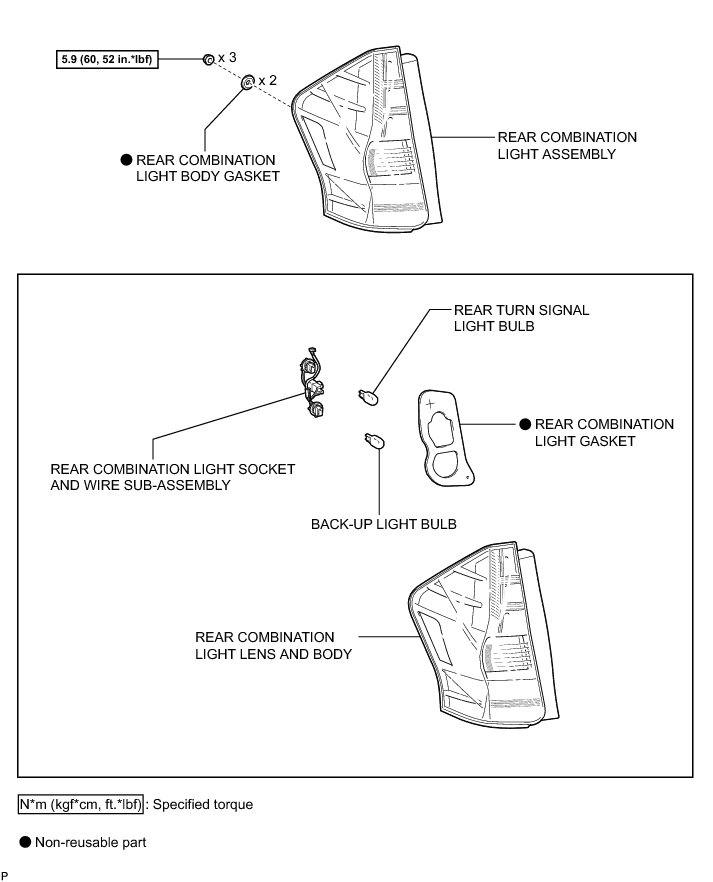 5.9 (60, 52 in.*lbf)

x 3

x 2

● REAR COMBINATION LIGHT BODY GASKET

REAR COMBINATION LIGHT ASSEMBLY

REAR TURN SIGNAL LIGHT BULB

● REAR COMBINATION LIGHT GASKET

REAR COMBINATION LIGHT SOCKET AND WIRE SUB-ASSEMBLY

BACK-UP LIGHT BULB

REAR COMBINATION LIGHT LENS AND BODY

N*m (kgf*cm, ft.*lbf) : Specified torque

● Non-reusable part

P