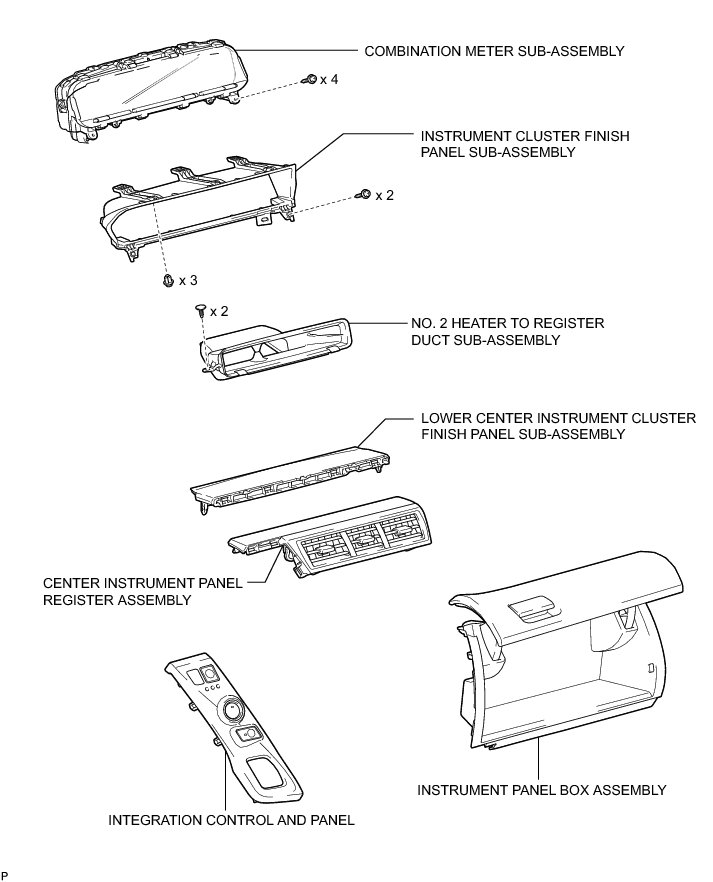 COMBINATION METER SUB-ASSEMBLY

x 4

INSTRUMENT CLUSTER FINISH PANEL SUB-ASSEMBLY

x 2

x 3

x 2

NO. 2 HEATER TO REGISTER DUCT SUB-ASSEMBLY

LOWER CENTER INSTRUMENT CLUSTER FINISH PANEL SUB-ASSEMBLY

CENTER INSTRUMENT PANEL REGISTER ASSEMBLY

INSTRUMENT PANEL BOX ASSEMBLY

INTEGRATION CONTROL AND PANEL

P